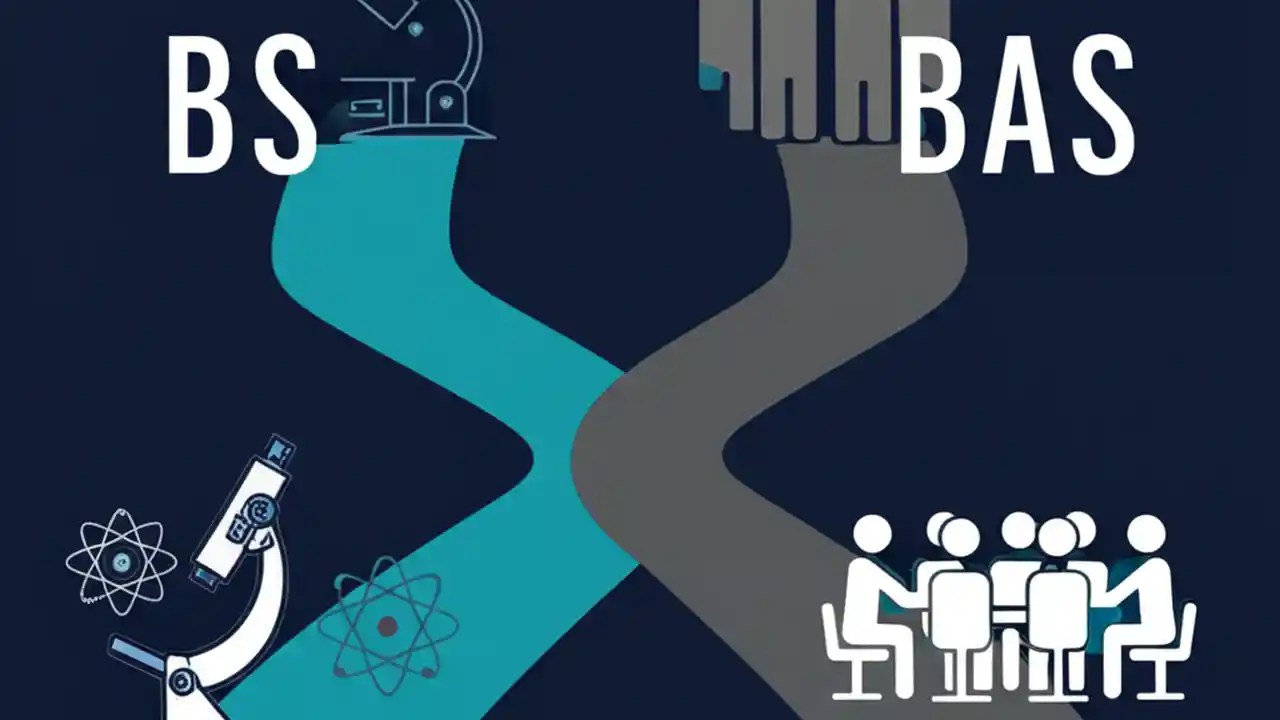 BS

BAS