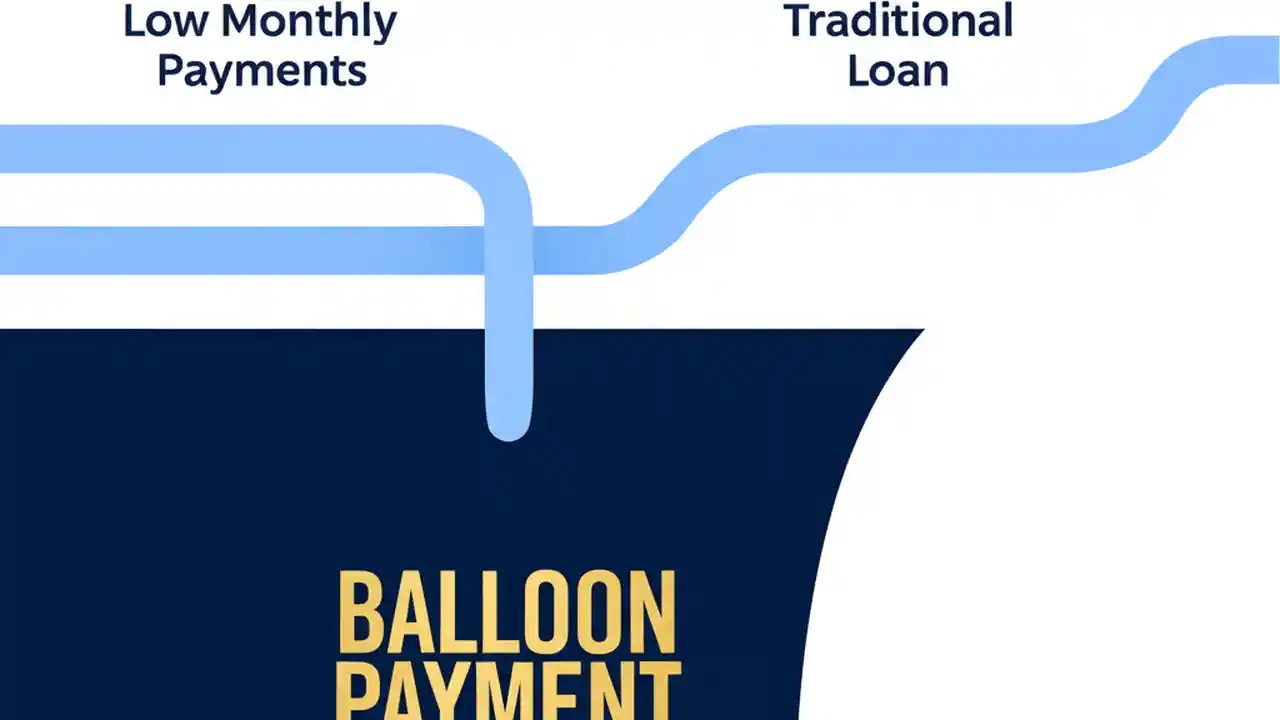 Low Monthly Payments

Traditional Loan

BALLOON PAYMENT