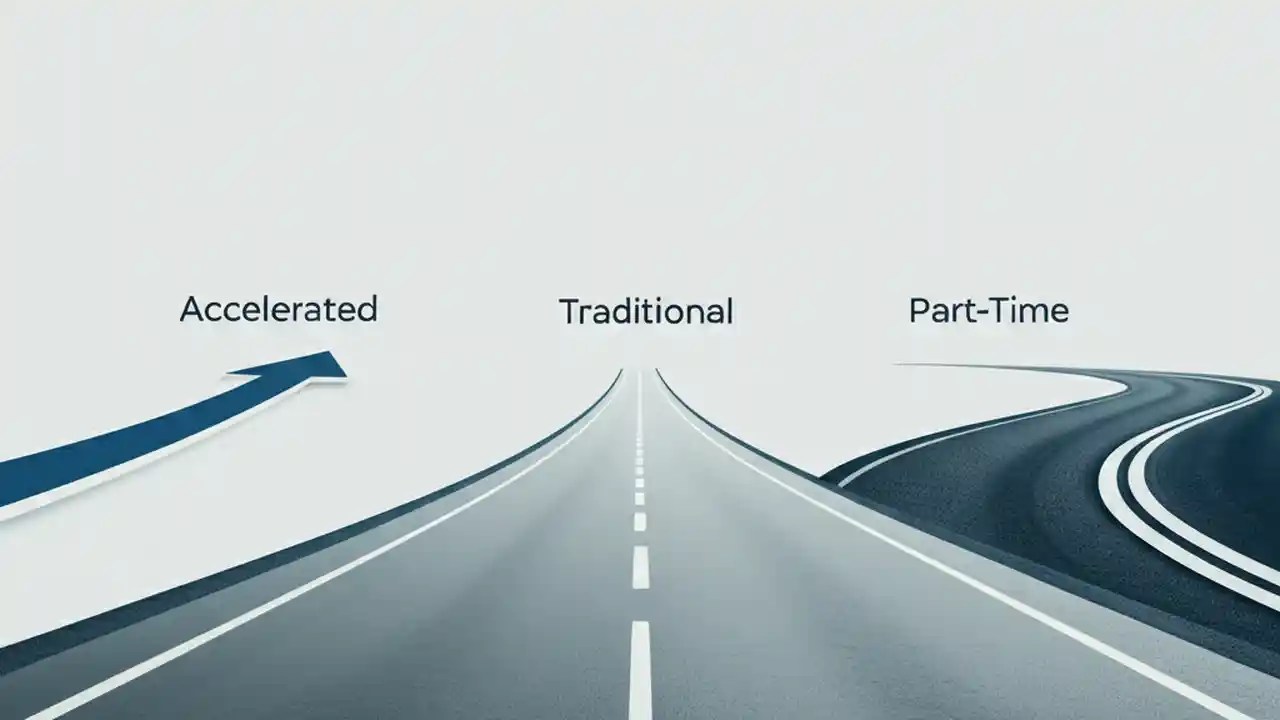 Accelerated

Traditional

Part-Time