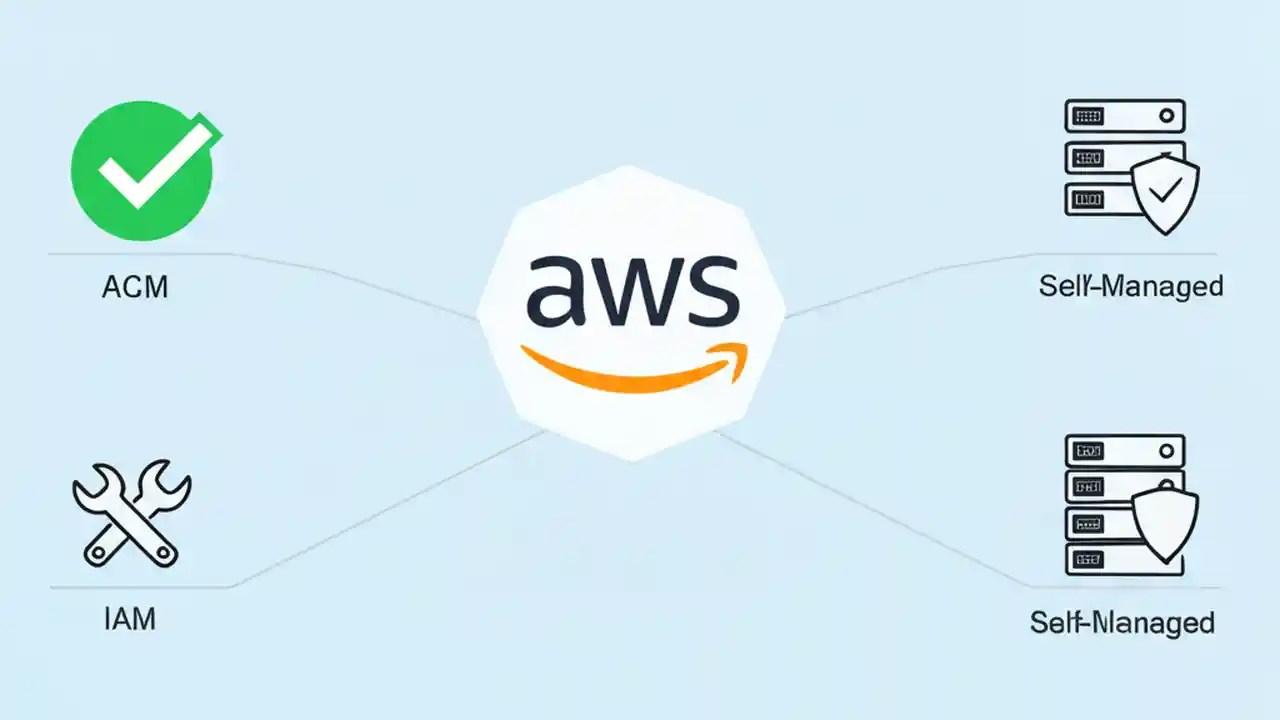 ACM

aws

Self-Managed

IAM

Self-Managed