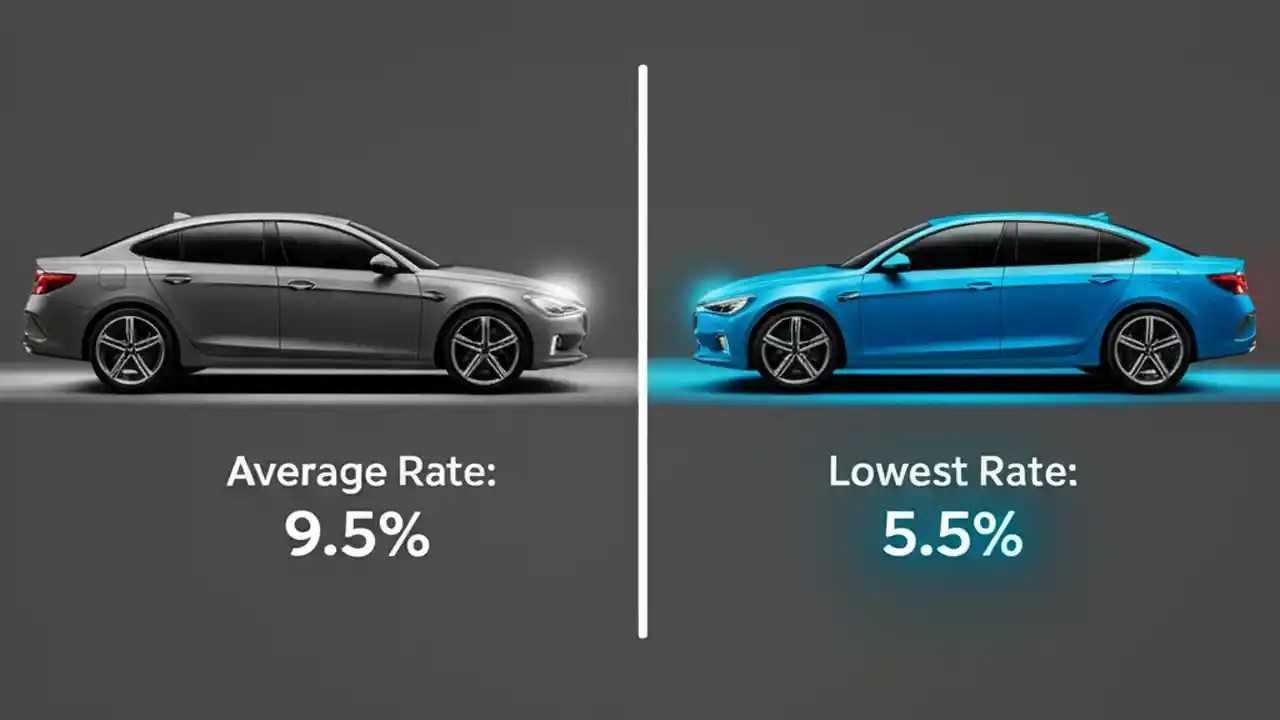 Average Rate:
9.5%

Lowest Rate:
5.5%