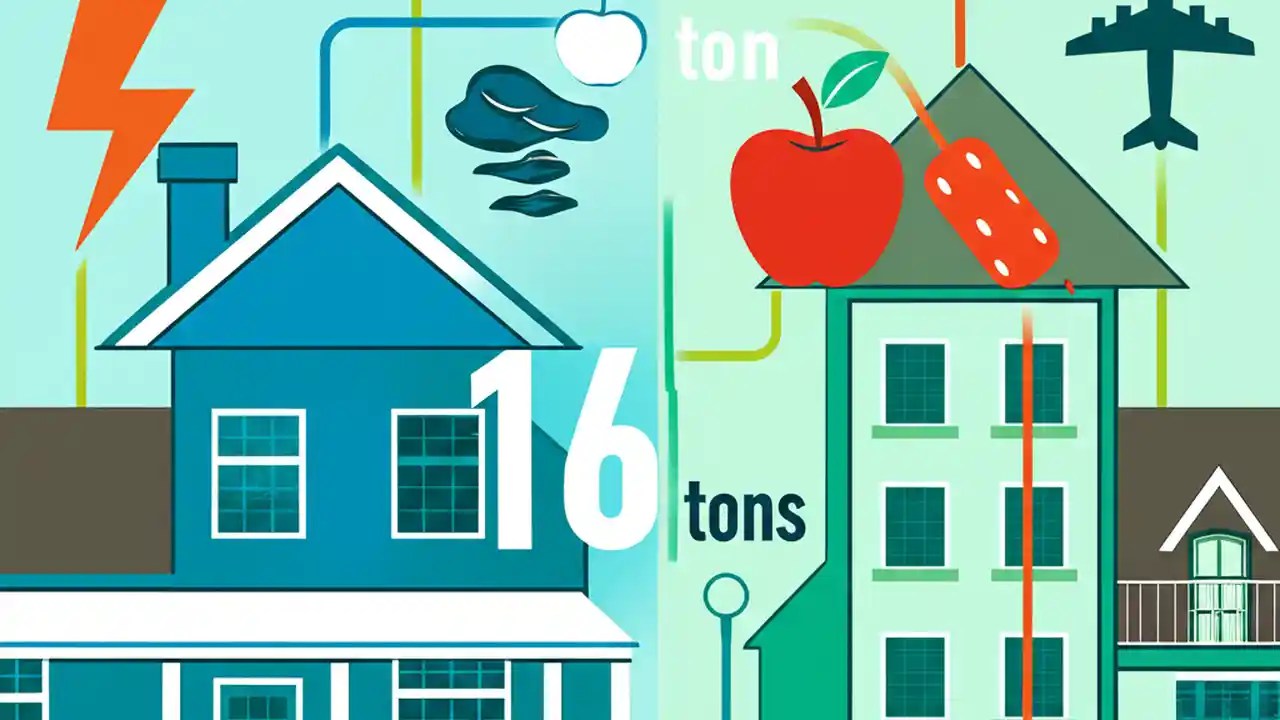 ton

16

tons