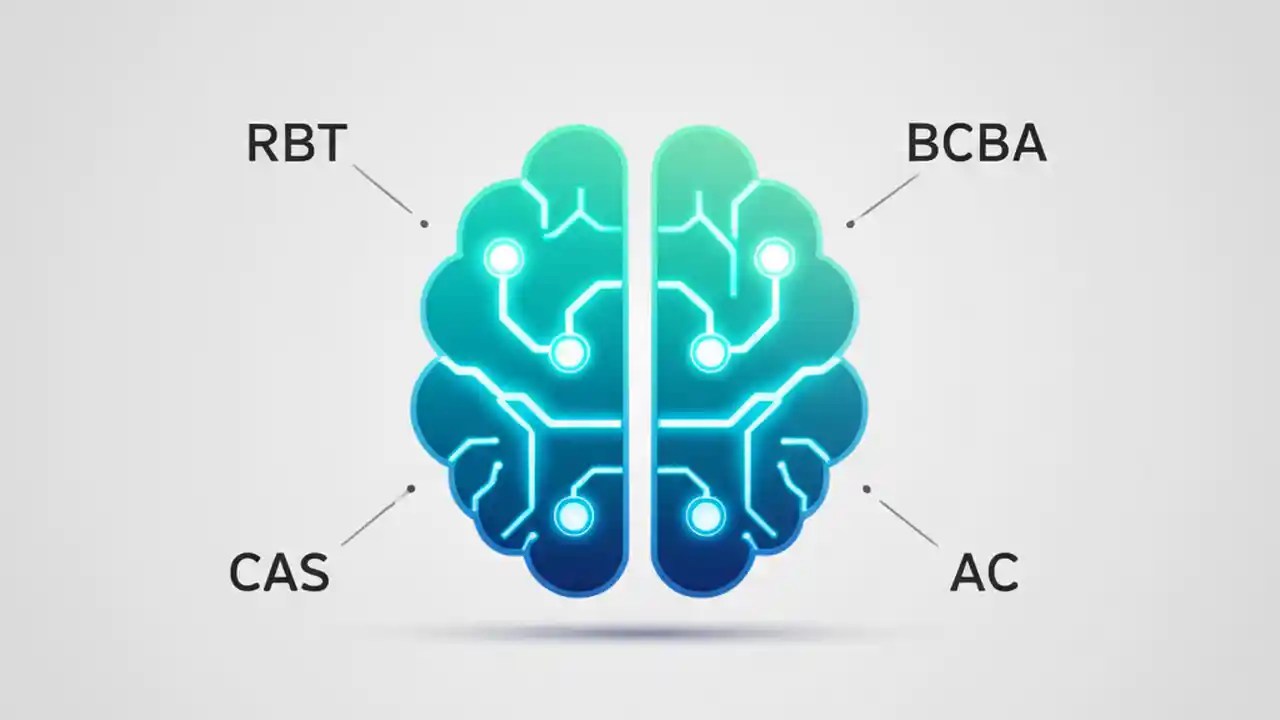 RBT
BCBA
CAS
AC