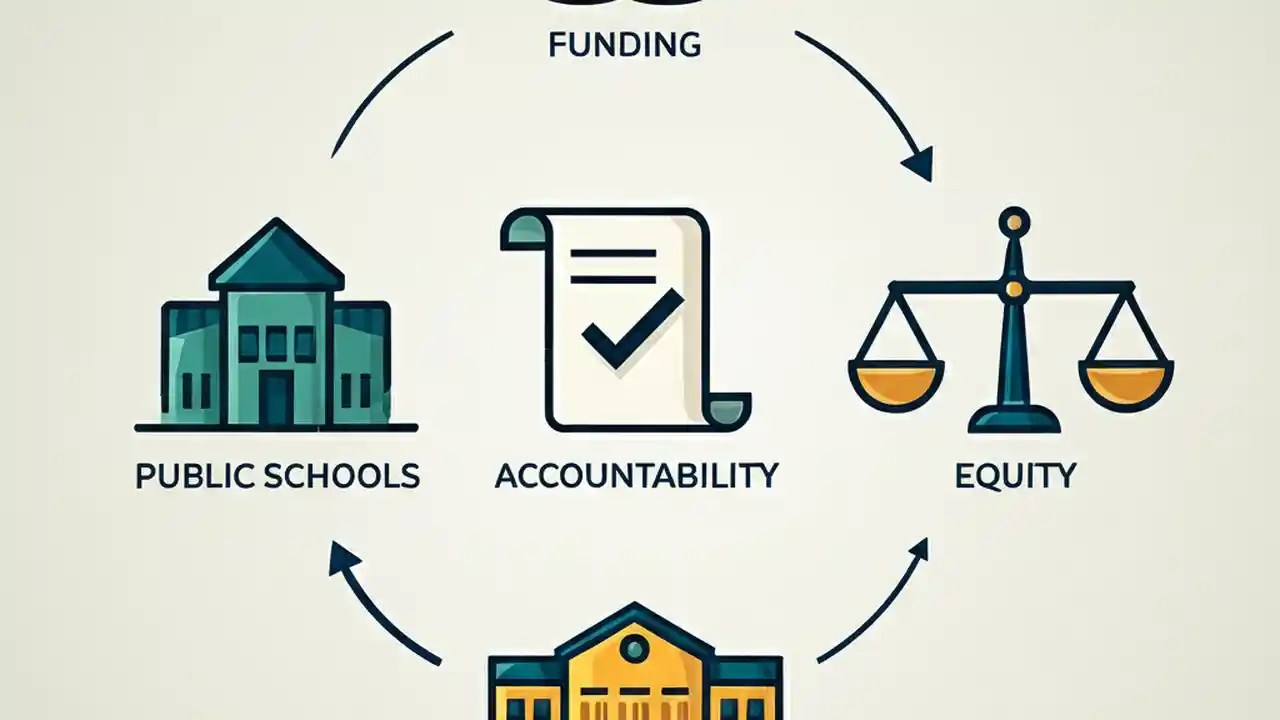 FUNDING

PUBLIC SCHOOLS

ACCOUNTABILITY

EQUITY