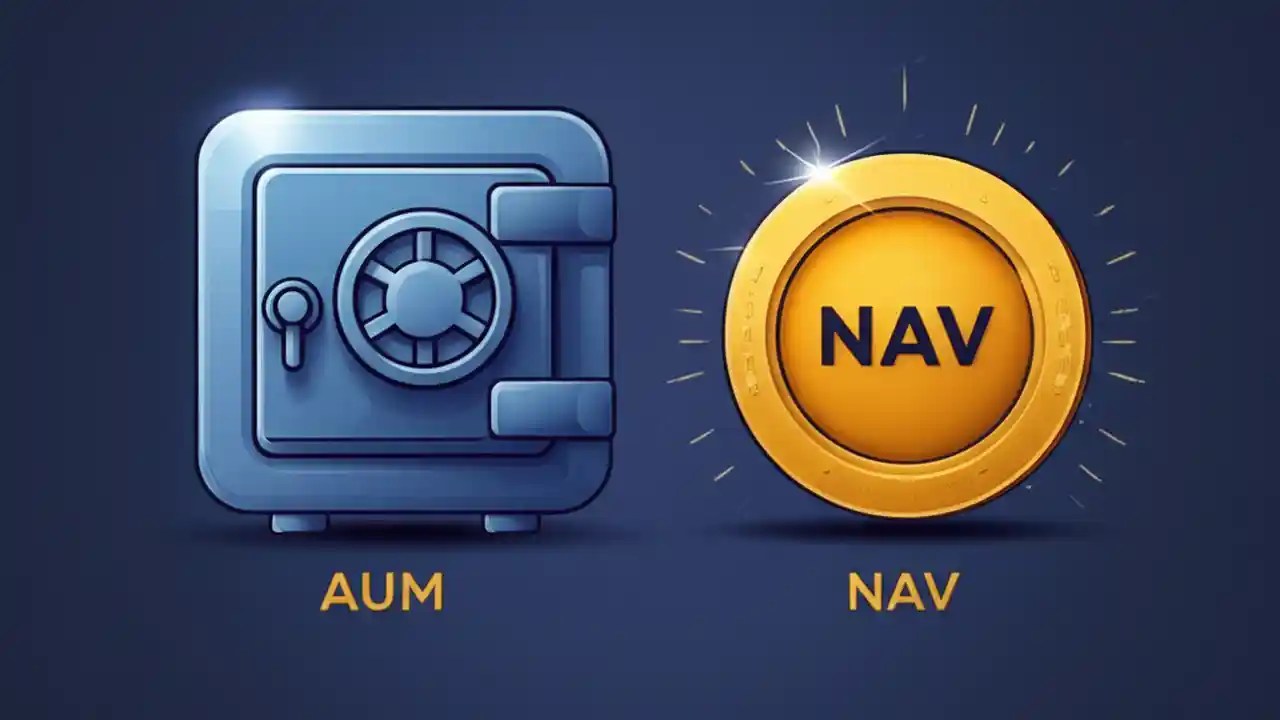 NAV

AUM

NAV