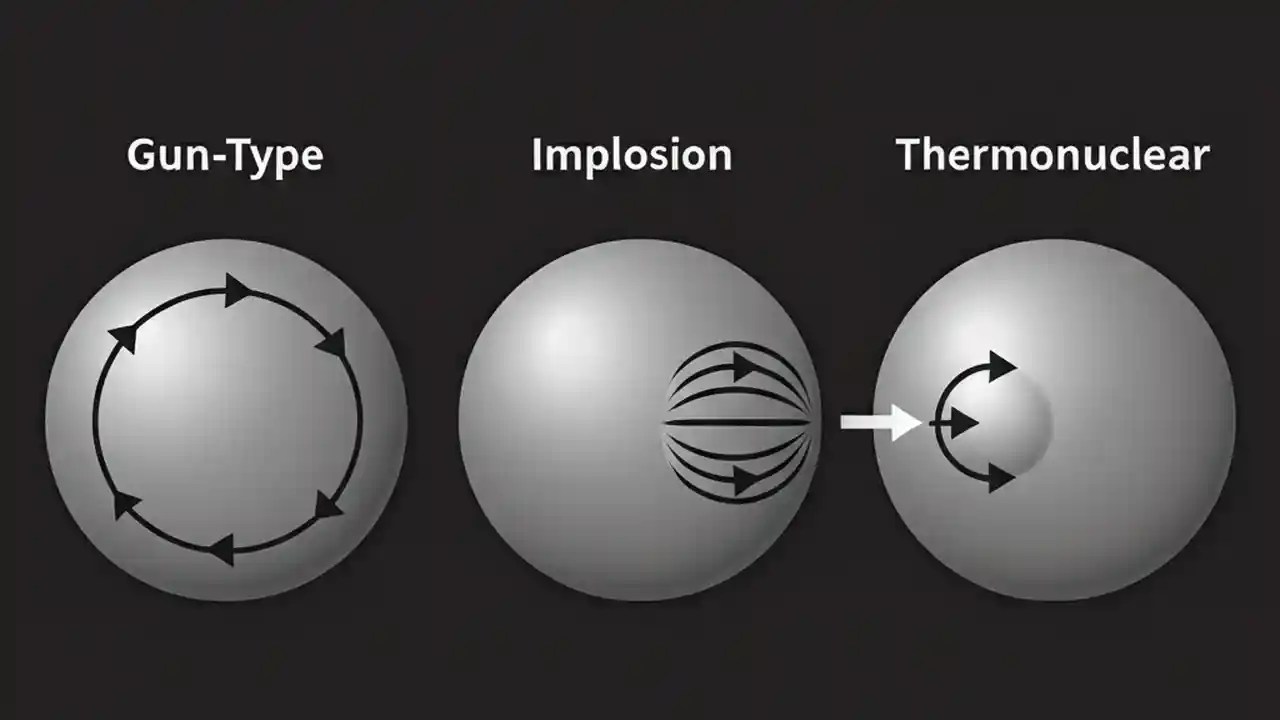 Gun-Type

Implosion

Thermonuclear