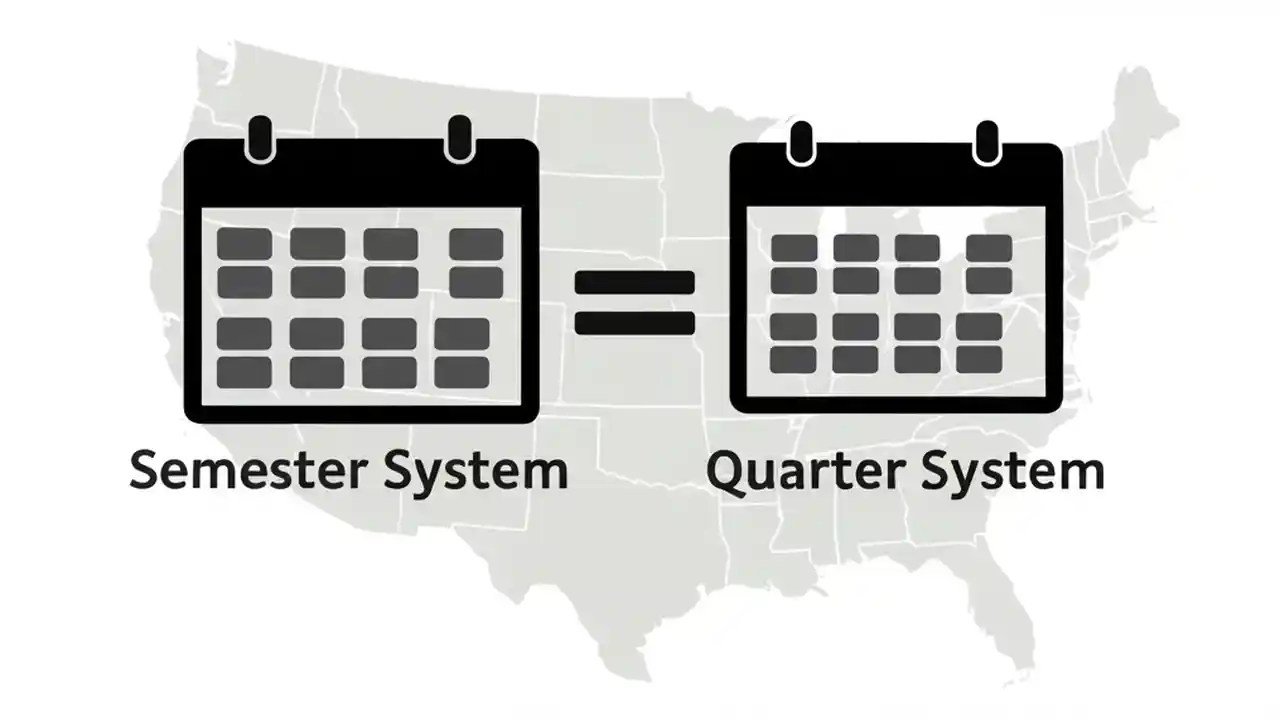 Semester System

Quarter System