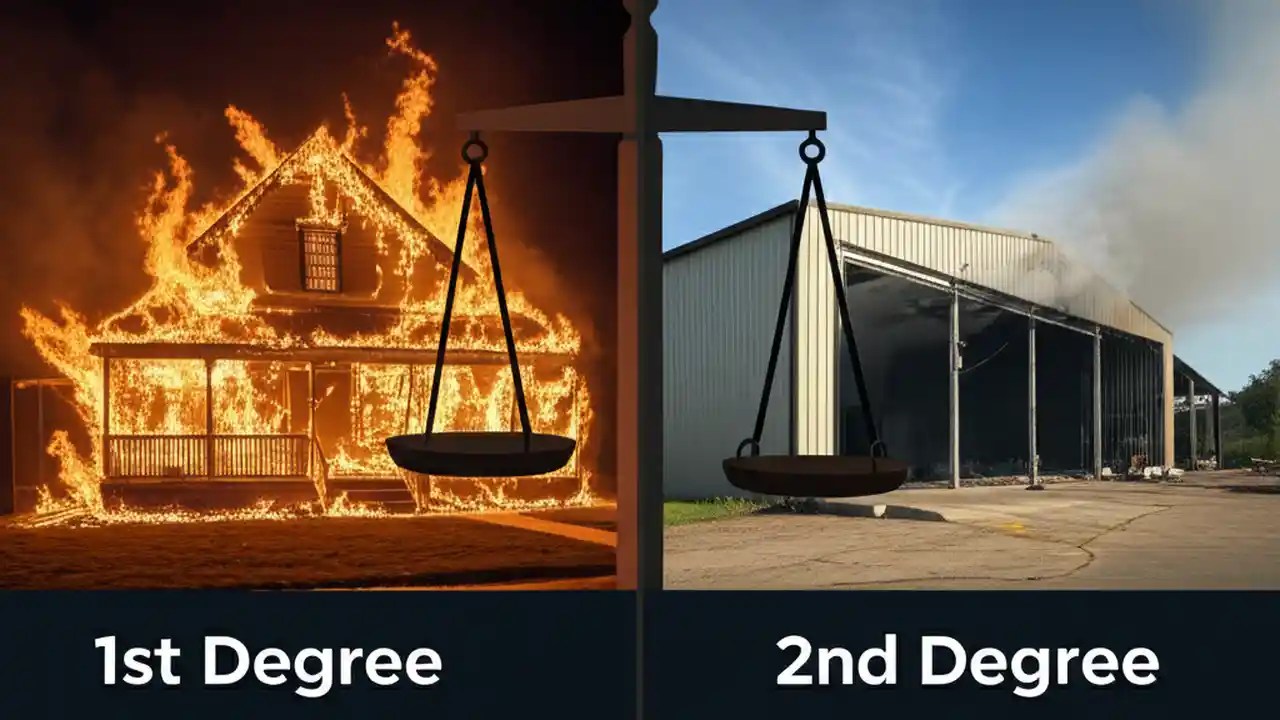 1st Degree

2nd Degree