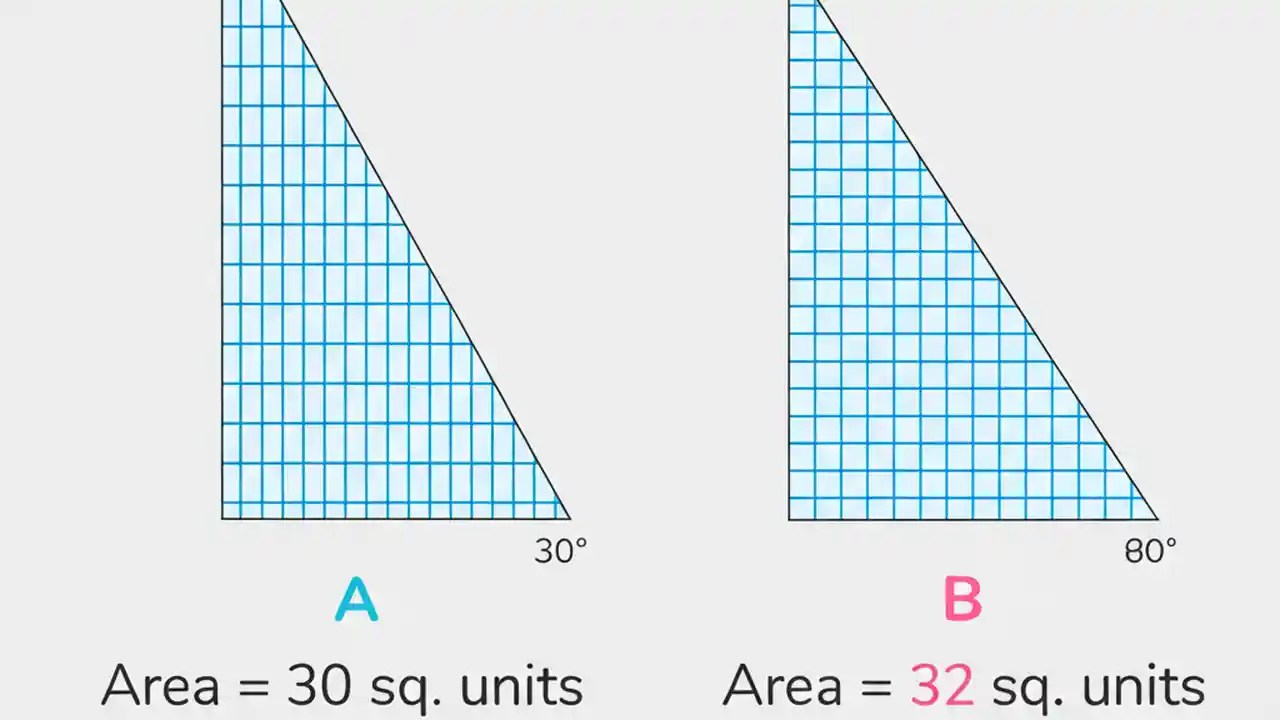 30°

A

Area = 30 sq. units

80°

B

Area = 32 sq. units