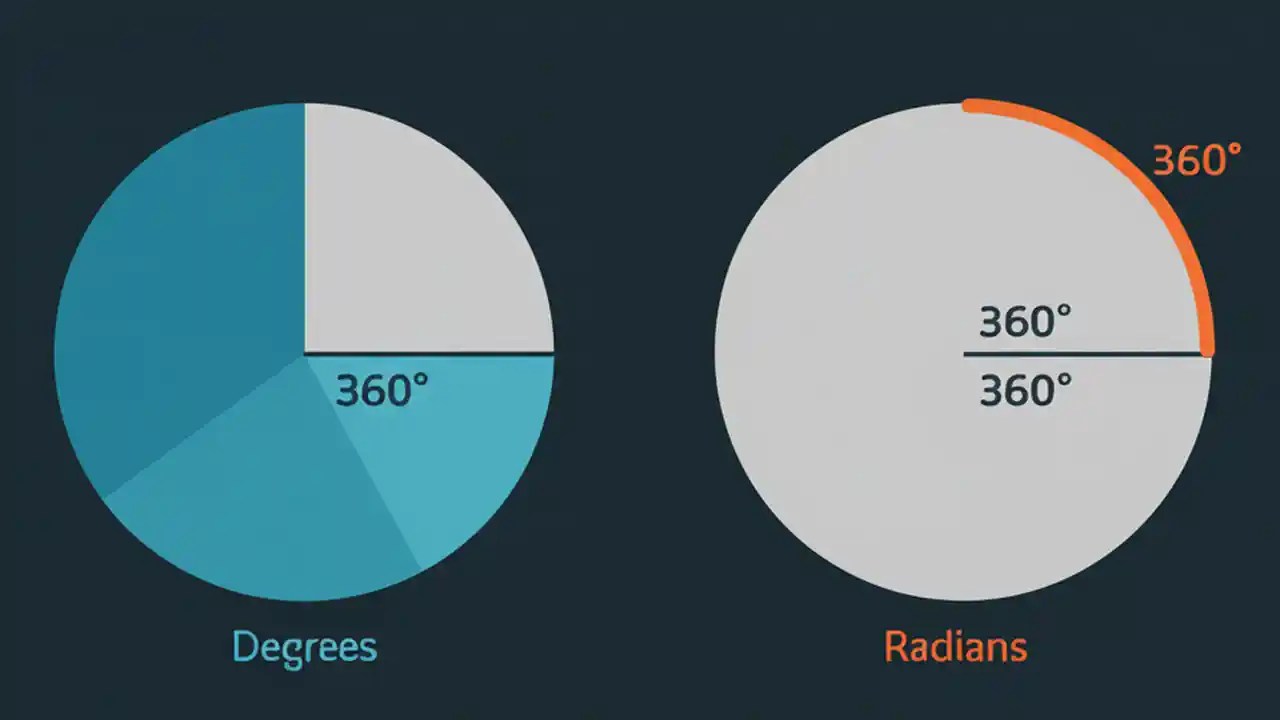 360°

Degrees

360°

360°

360°

Radians