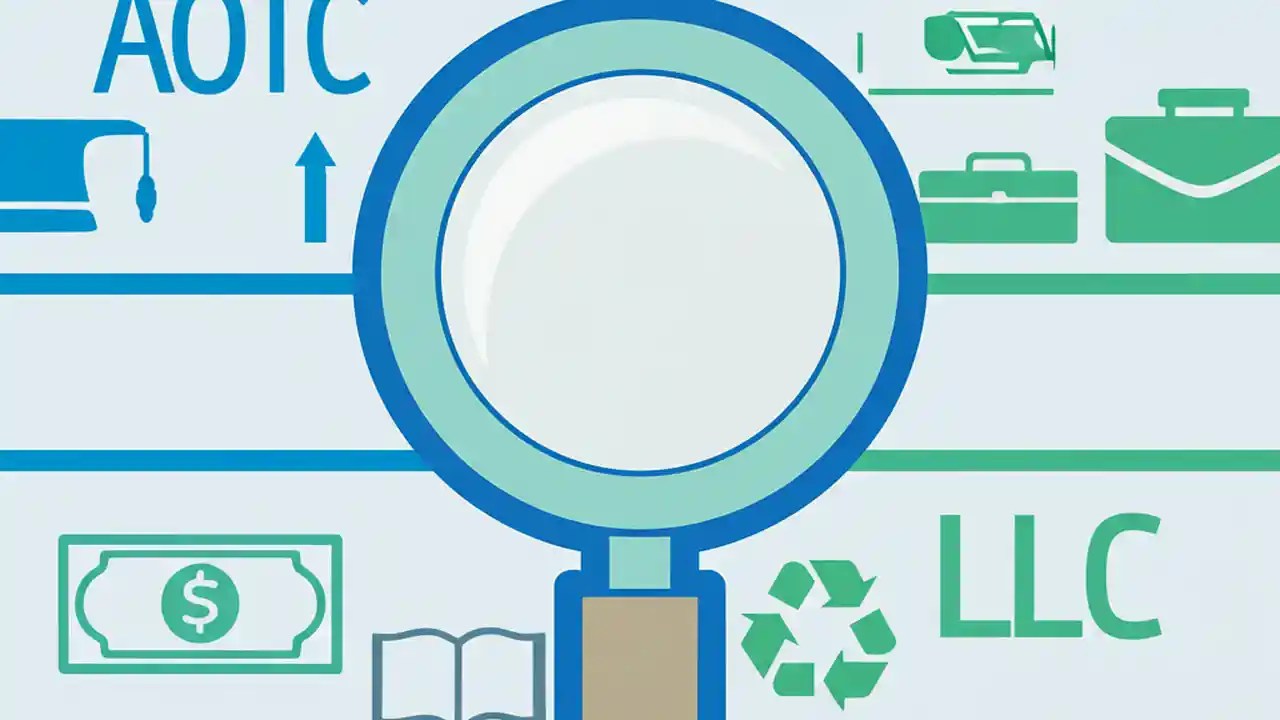 AOTC

$

LLC