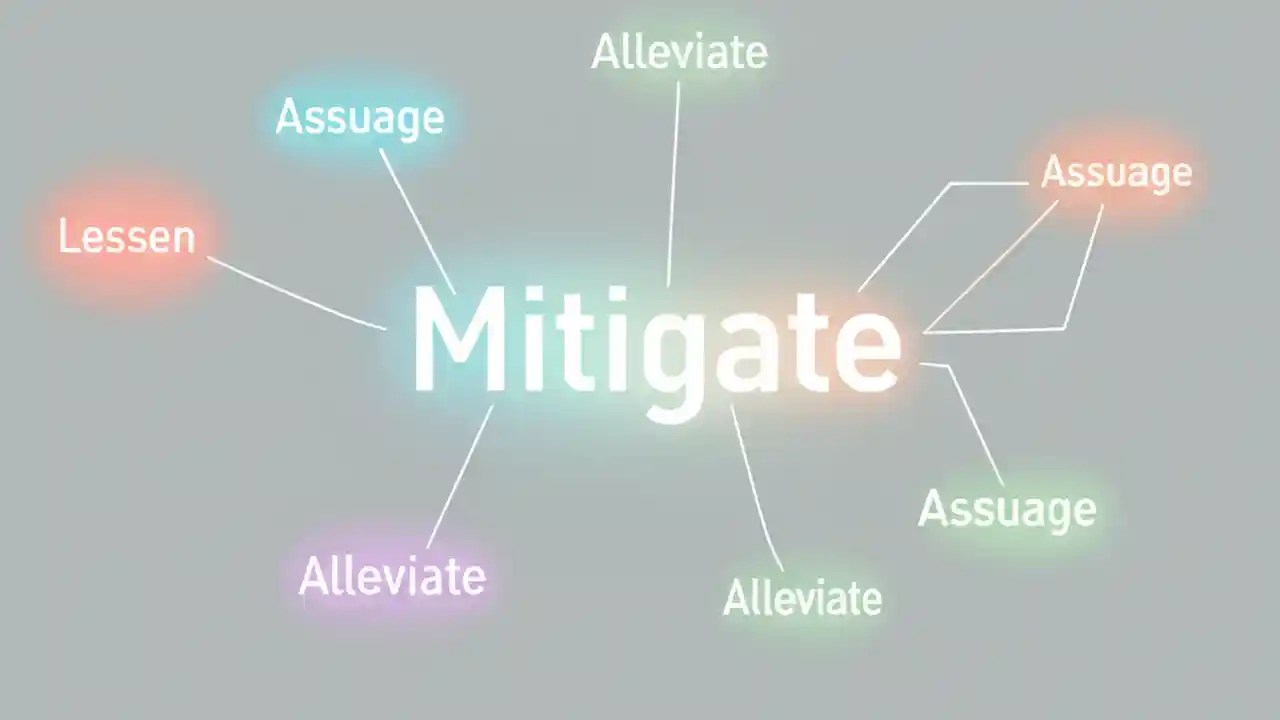 Alleviate

Assuage

Assuage

Lessen

Mitigate

Assuage

Alleviate

Alleviate