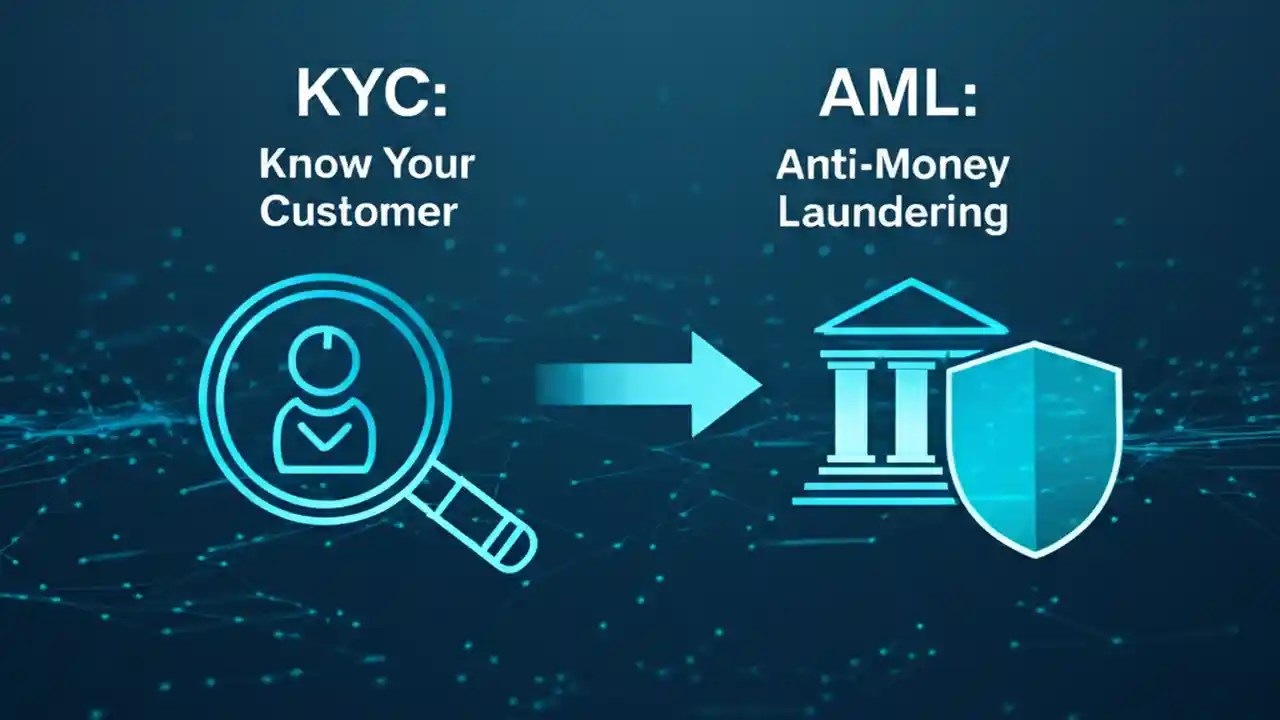 KYC:
Know Your Customer

AML:
Anti-Money Laundering