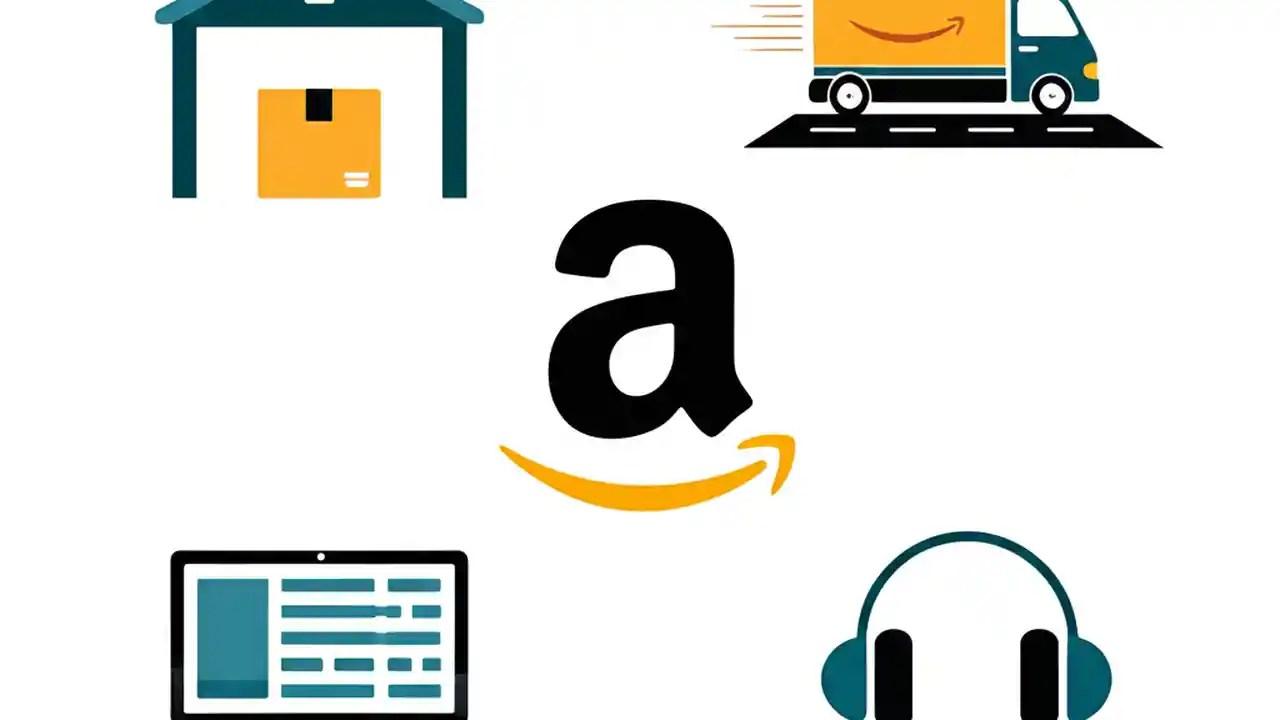 a