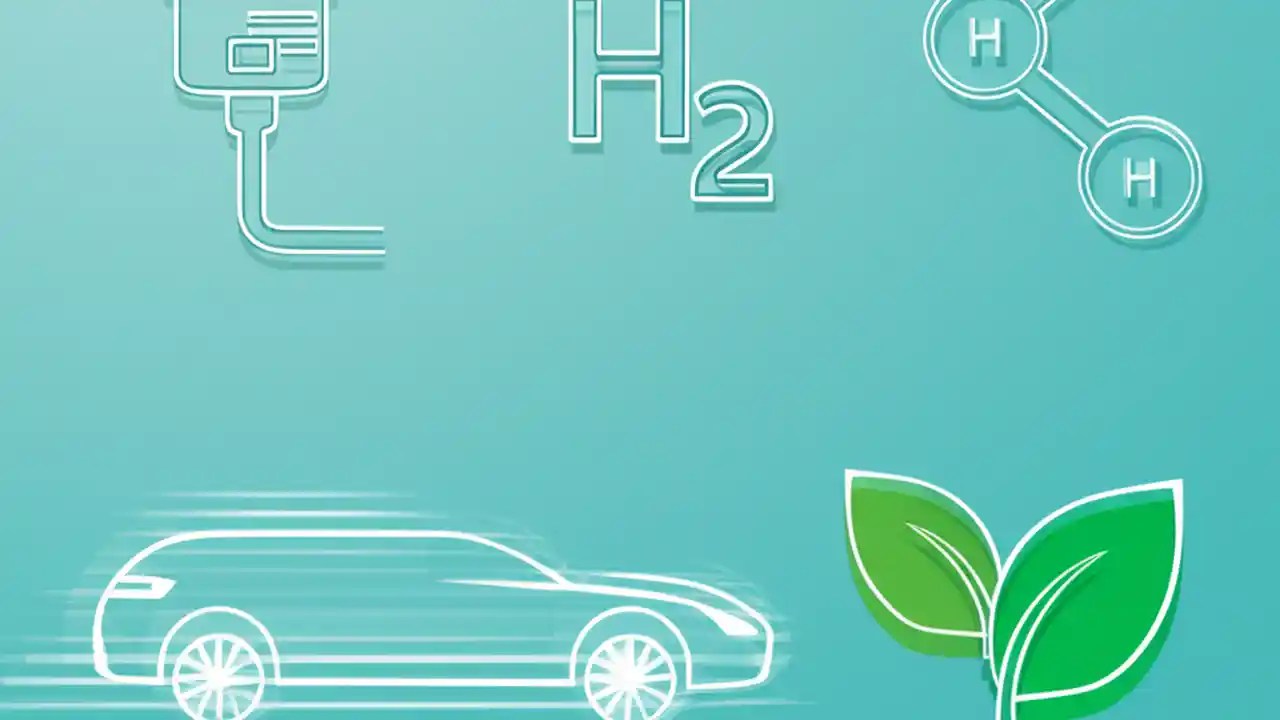 $H_2$

H

H