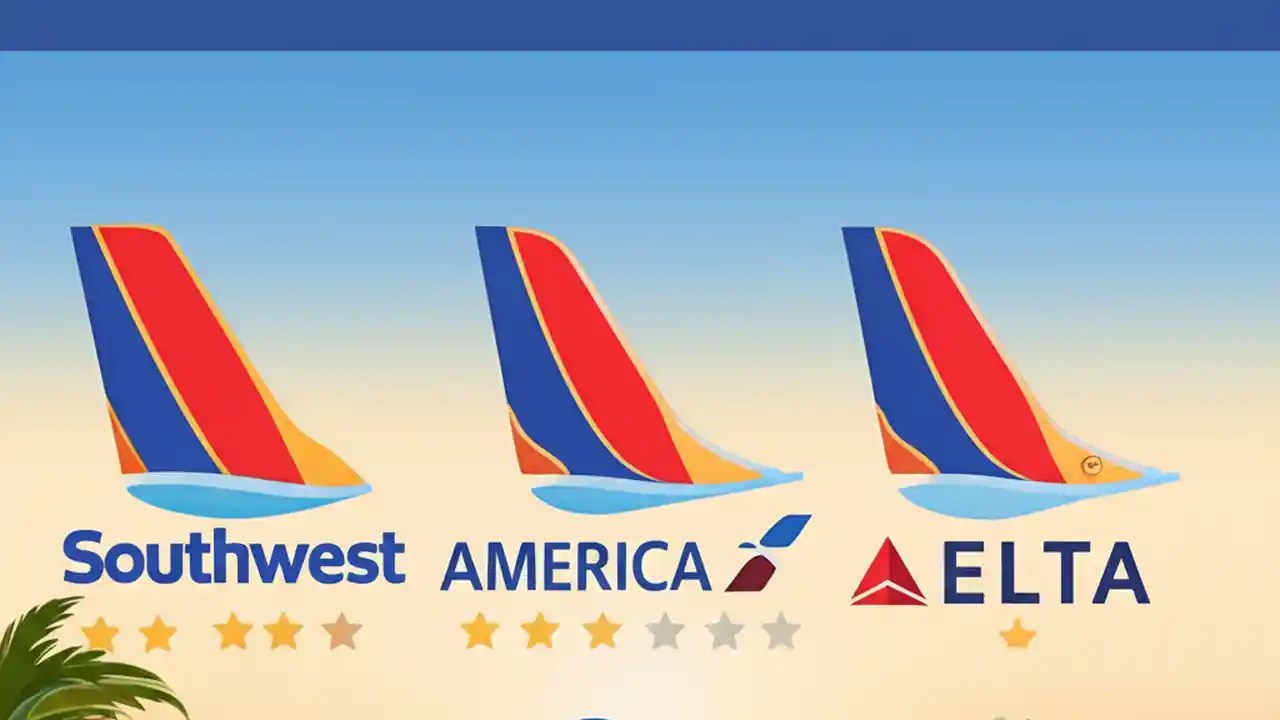 Southwest

AMERICA

ELTA