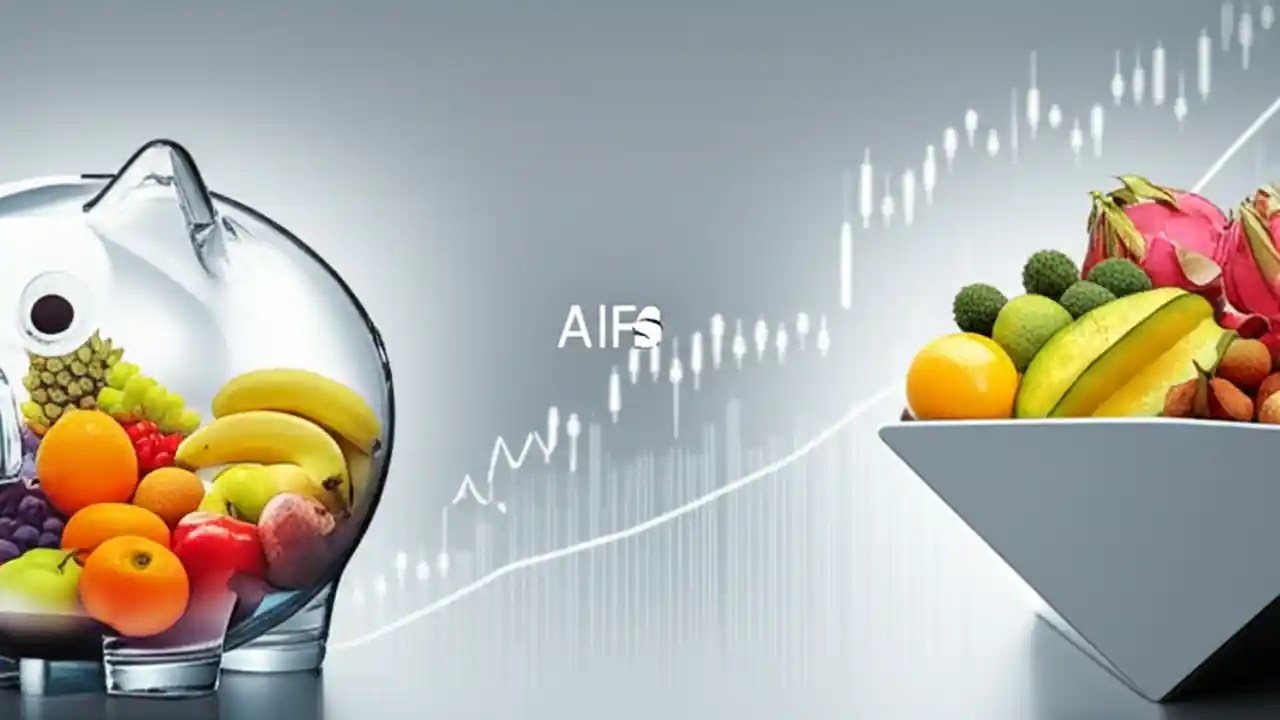 AIFs