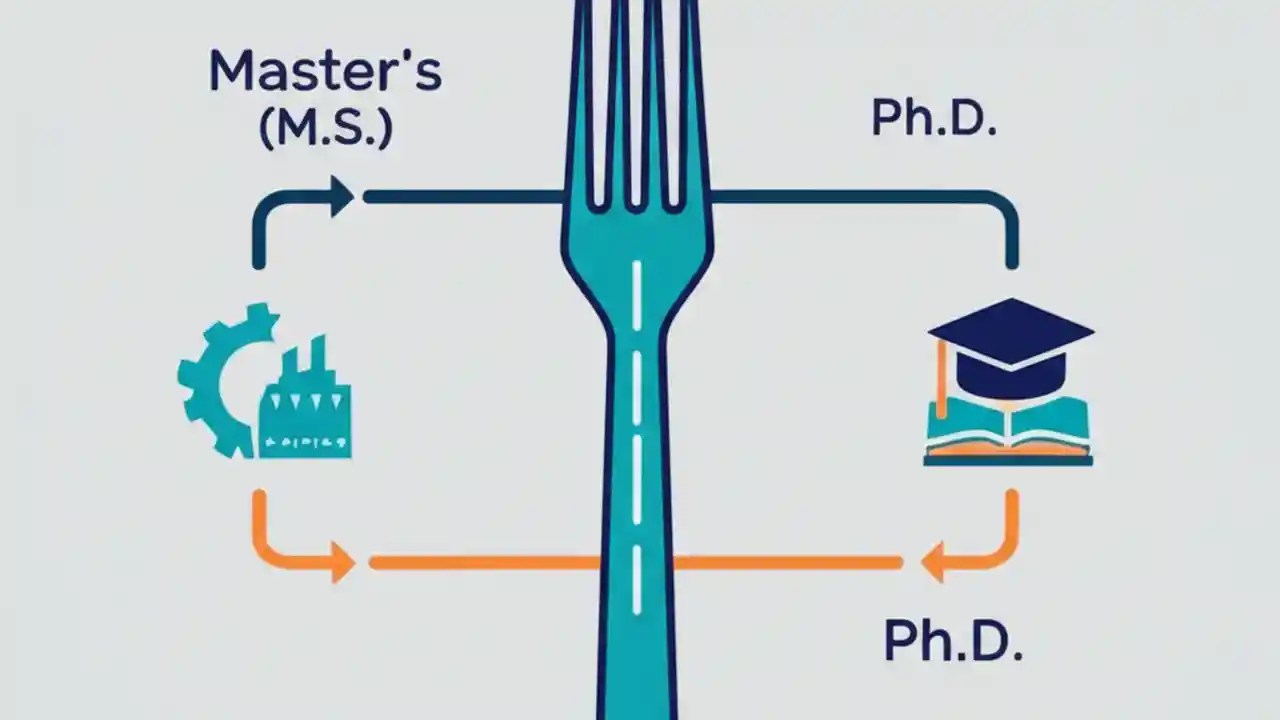 Master's
(M.S.)

Ph.D.

Ph.D.