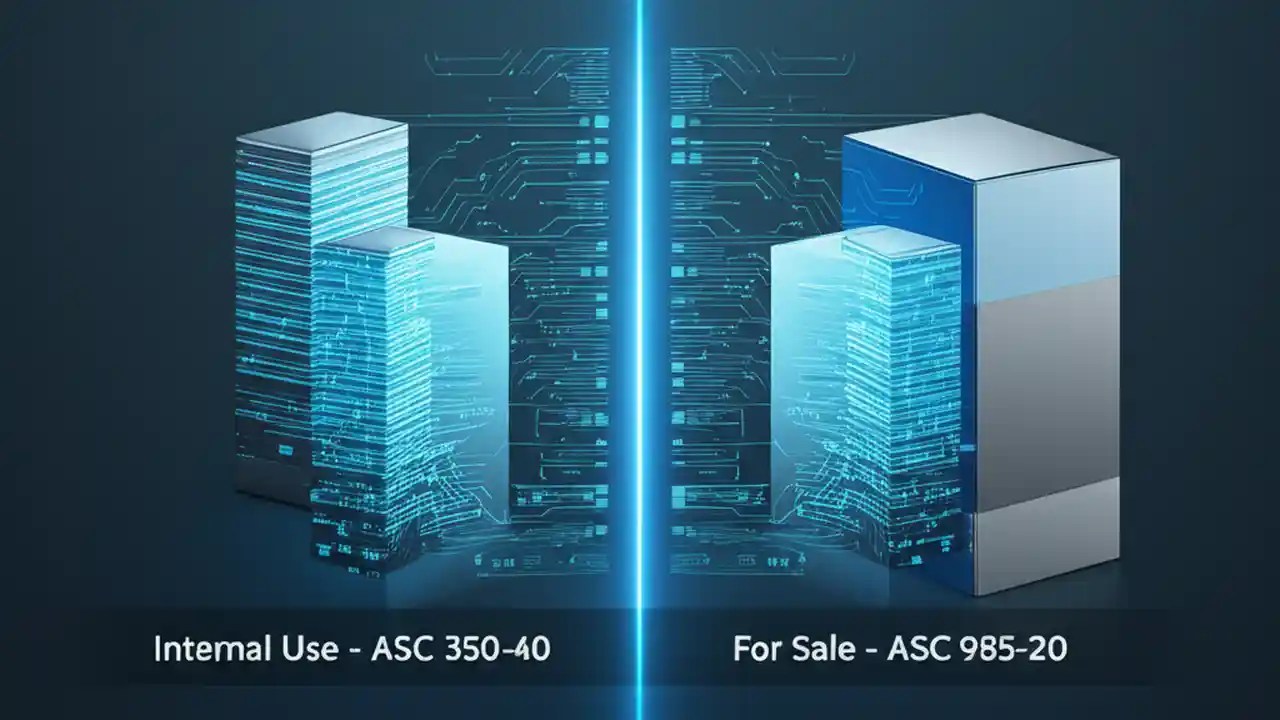 Intemal Use - ASC 350-40

For Sale - ASC 985-20