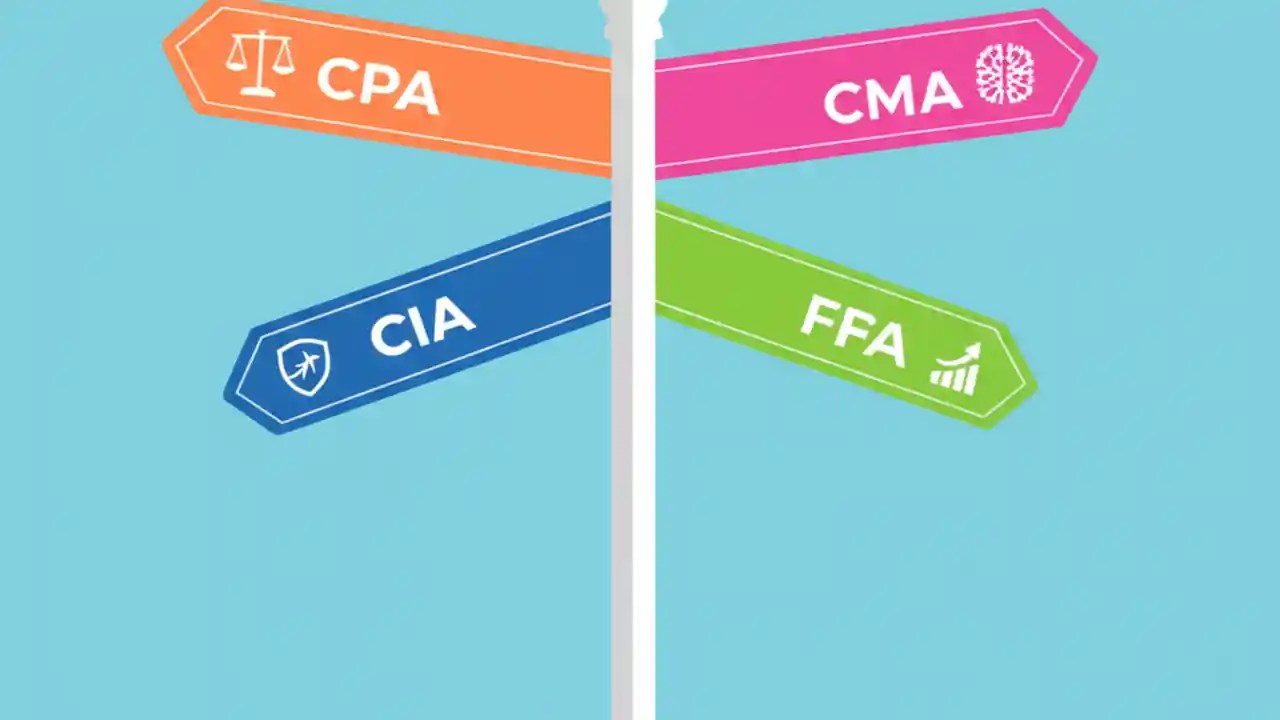 CPA

CMA

CIA

FFA