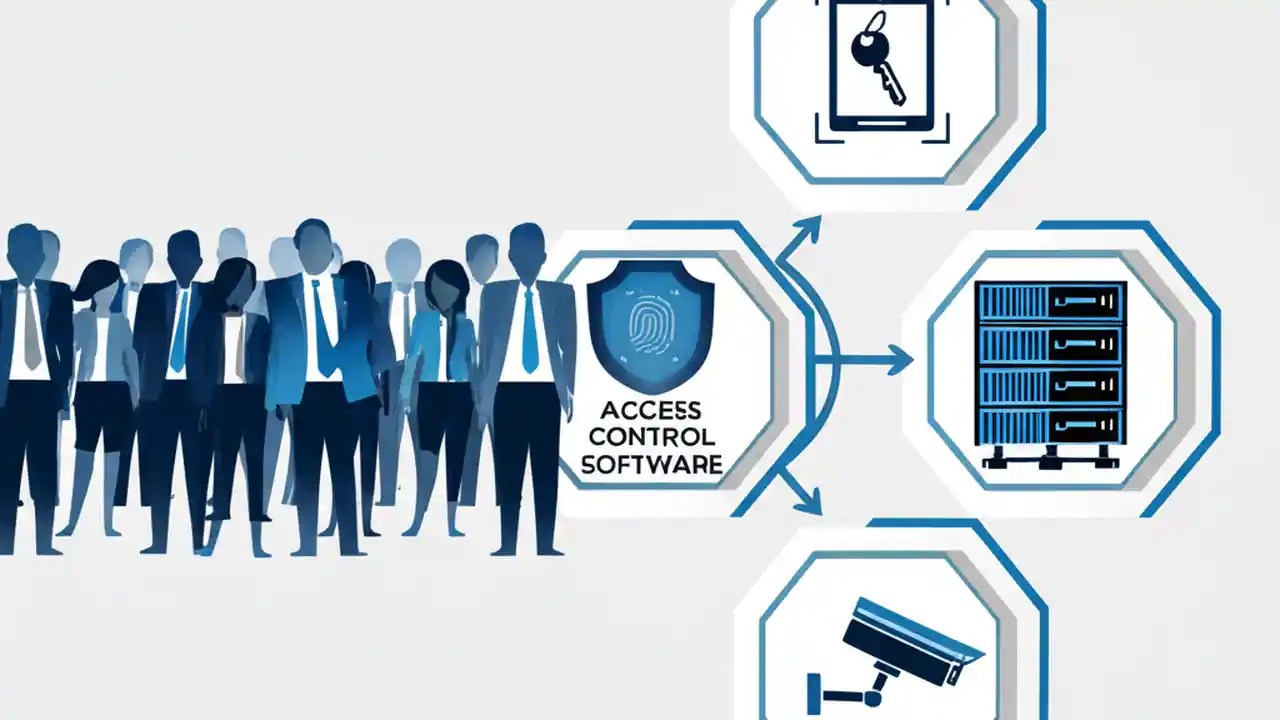 ACCESS CONTROL SOFTWARE