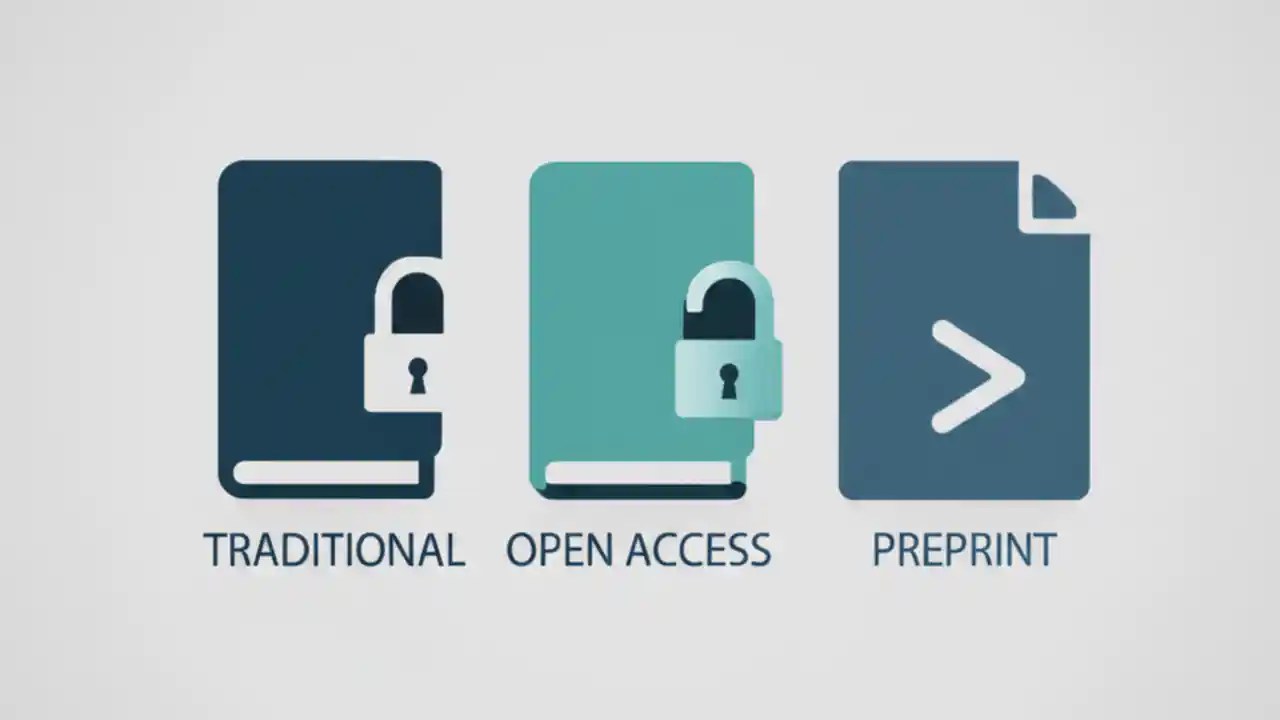 TRADITIONAL

OPEN ACCESS

PREPRINT