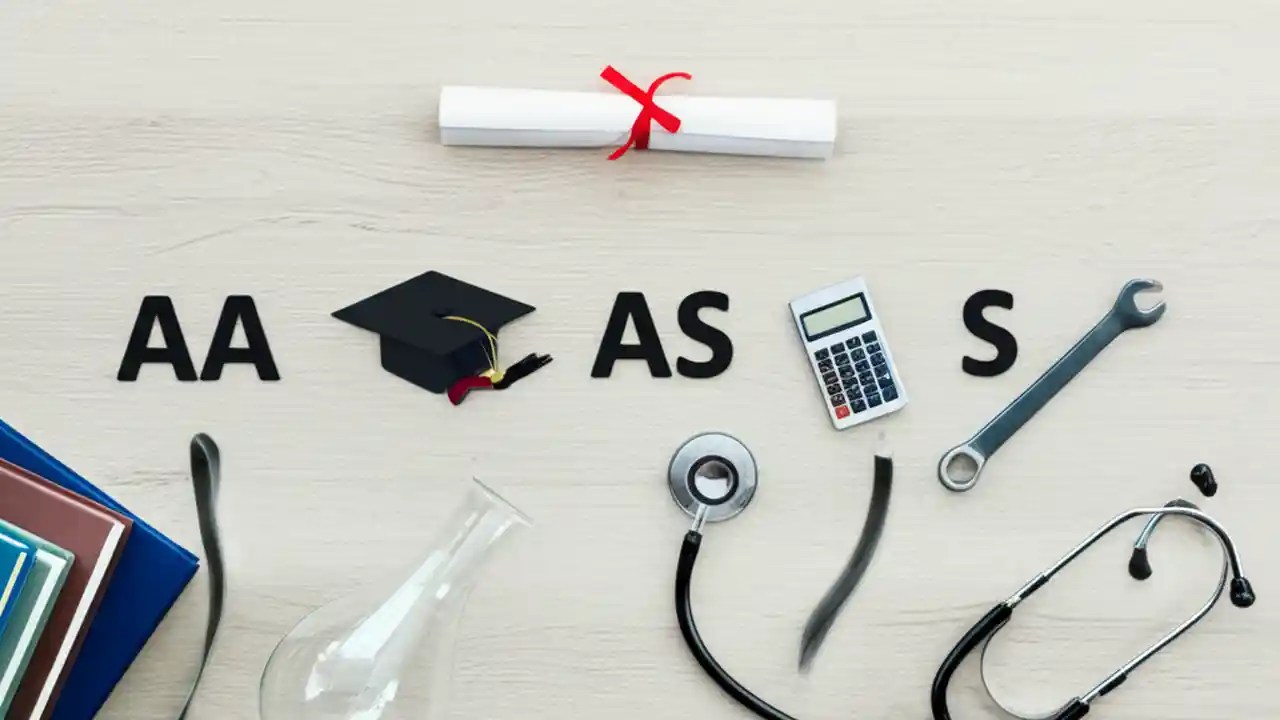 AA AS S