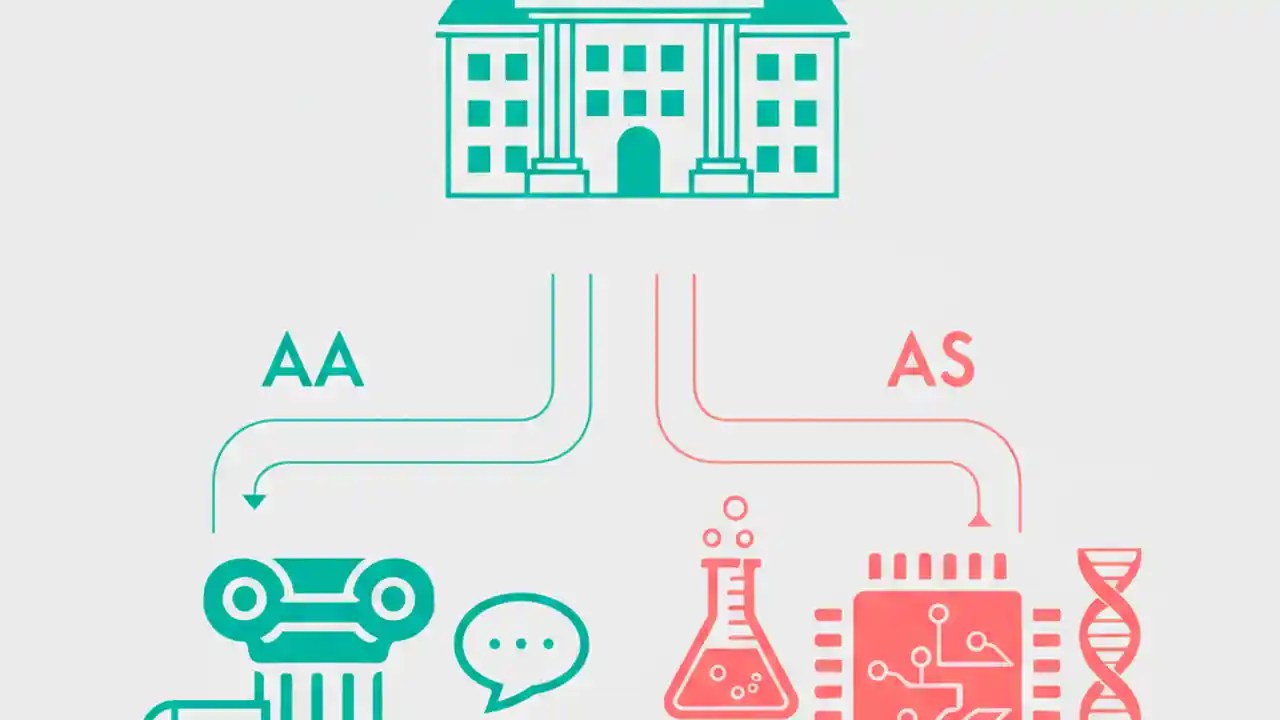 AA

AS