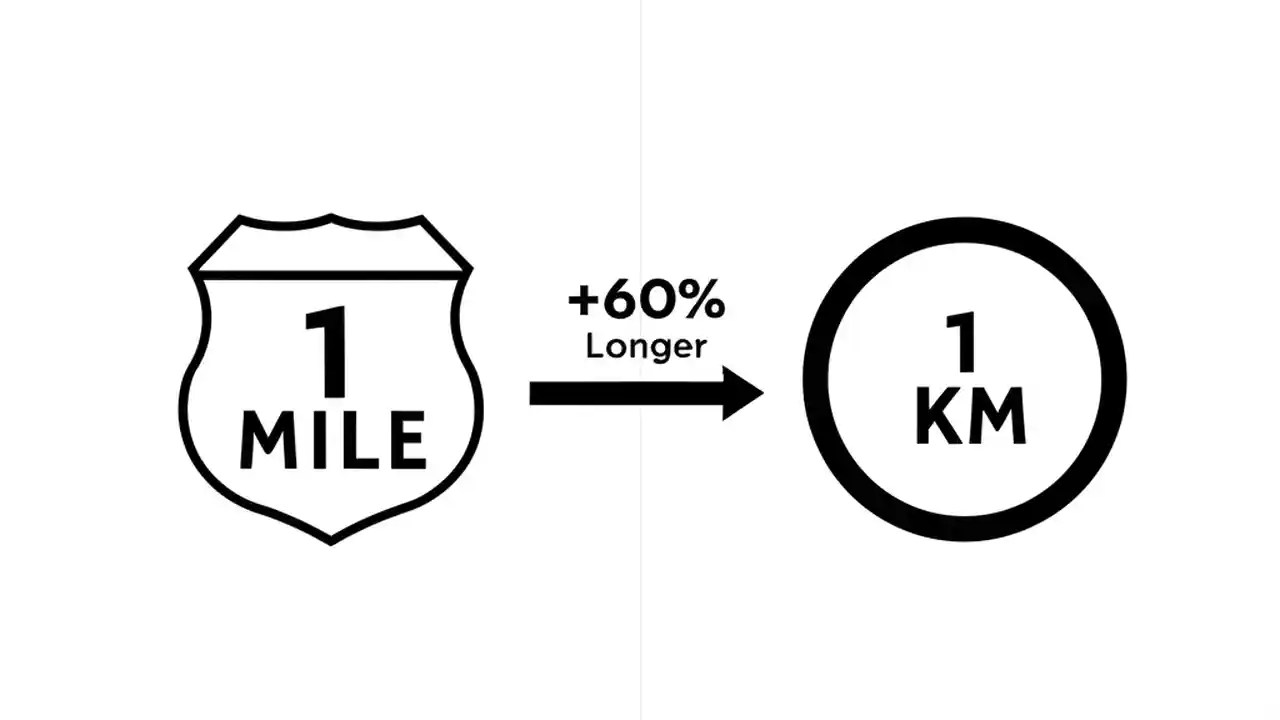 1
MILE

+60%
Longer

1
KM