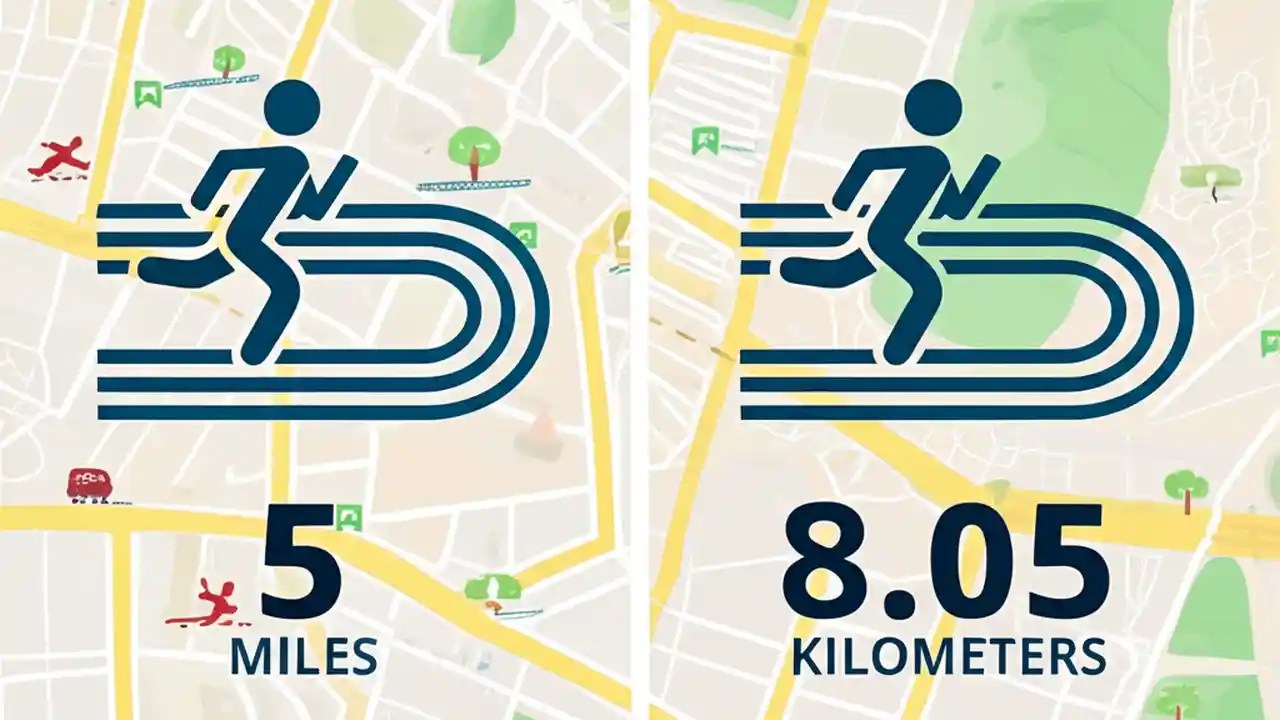 5
MILES

8.05
KILOMETERS