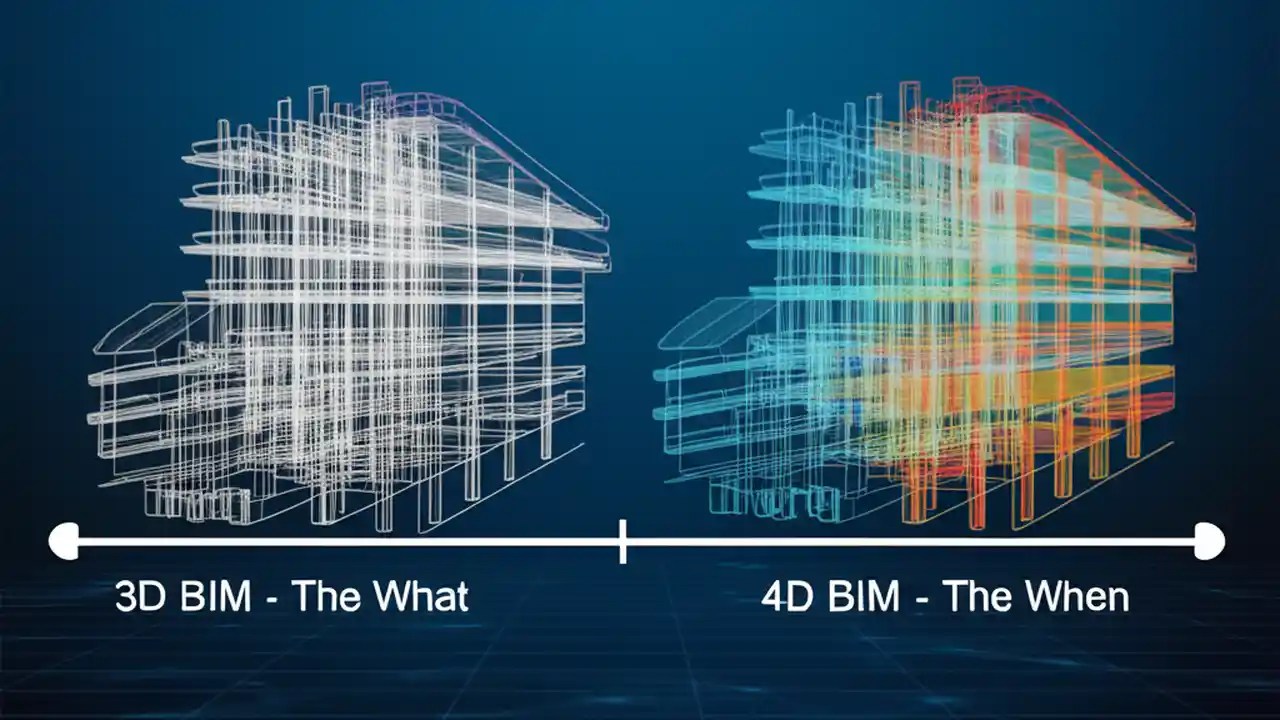 3D BIM - The What

4D BIM - The When