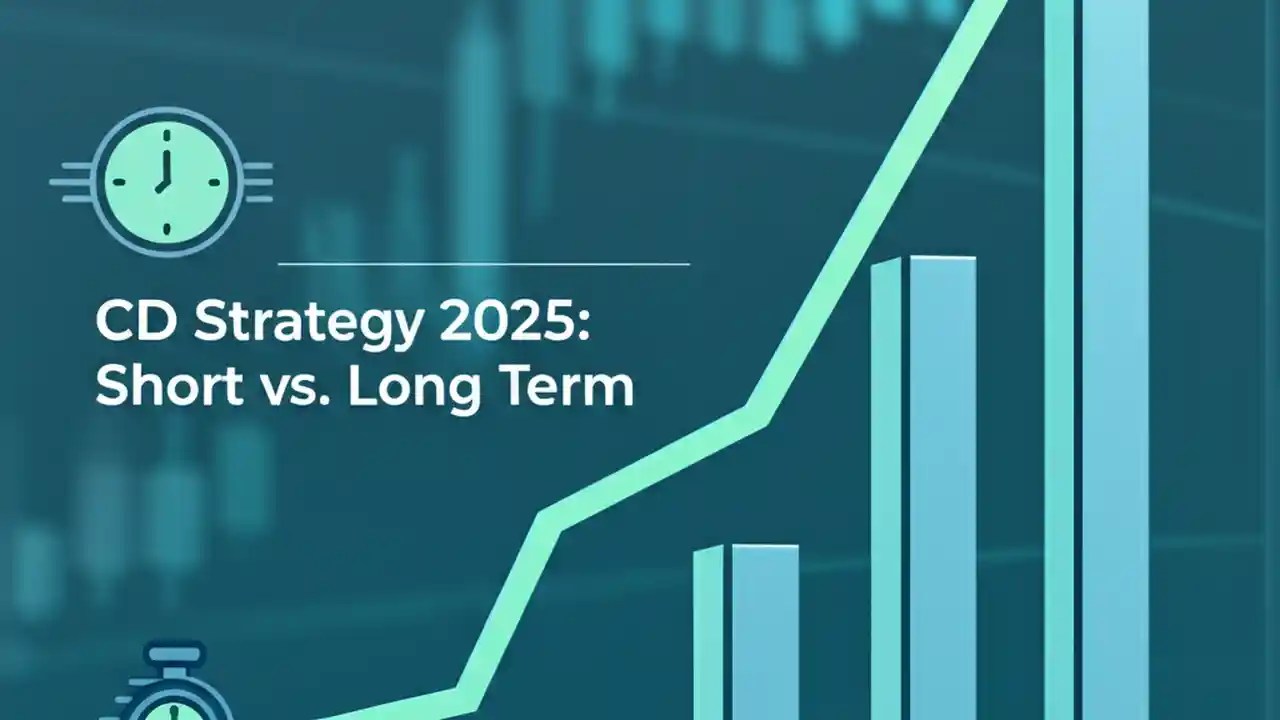 CD Strategy 2025:
Short vs. Long Term