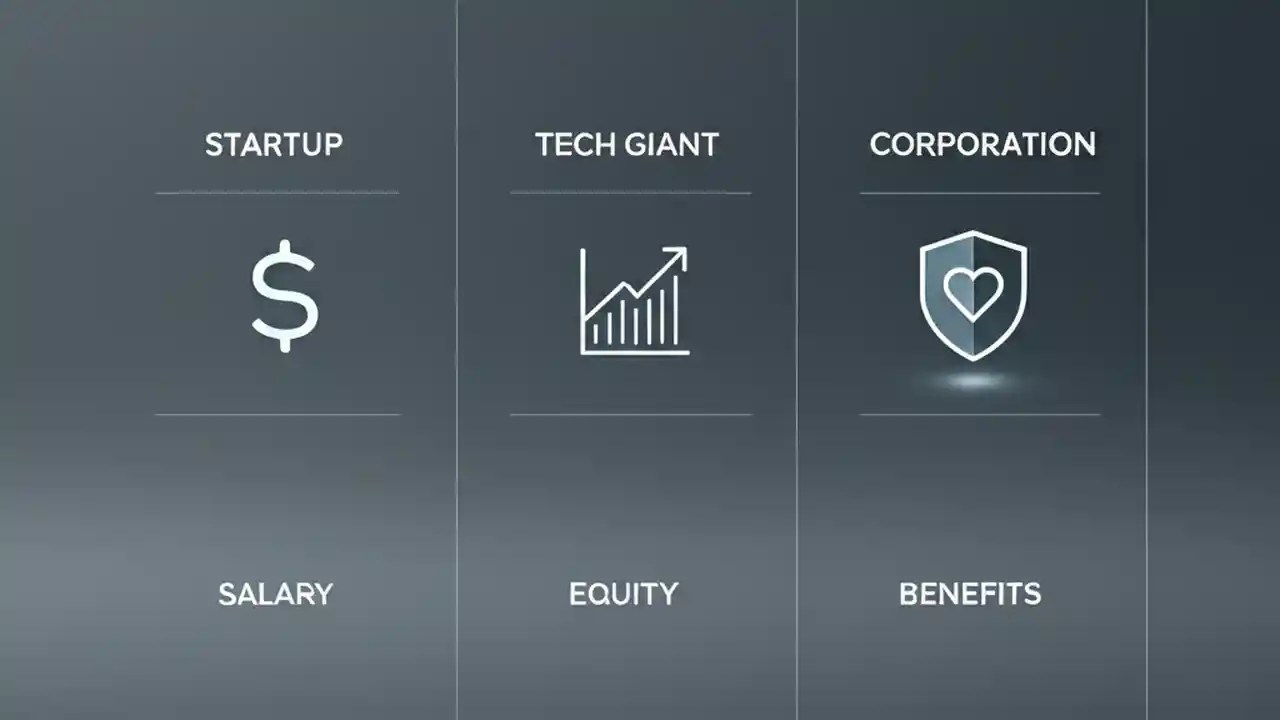 STARTUP

$

SALARY

TECH GIANT

EQUITY

CORPORATION

BENEFITS