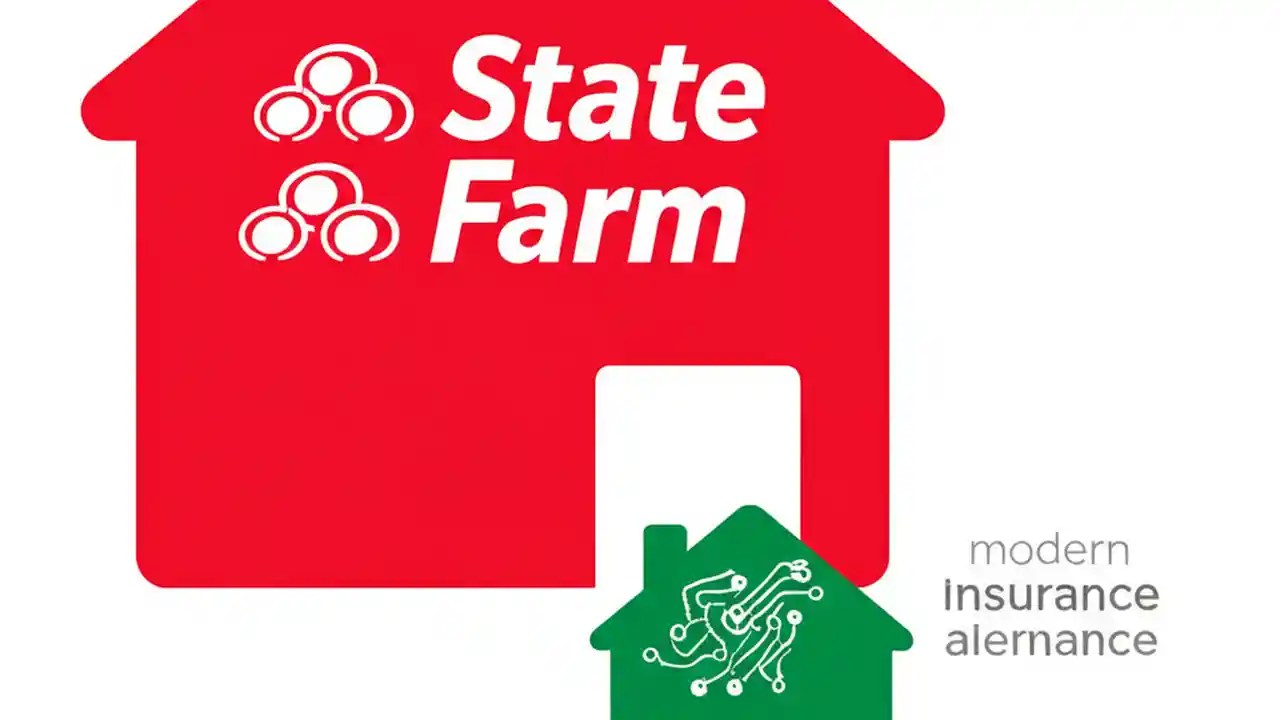 State Farm

modern
insurance
alernance