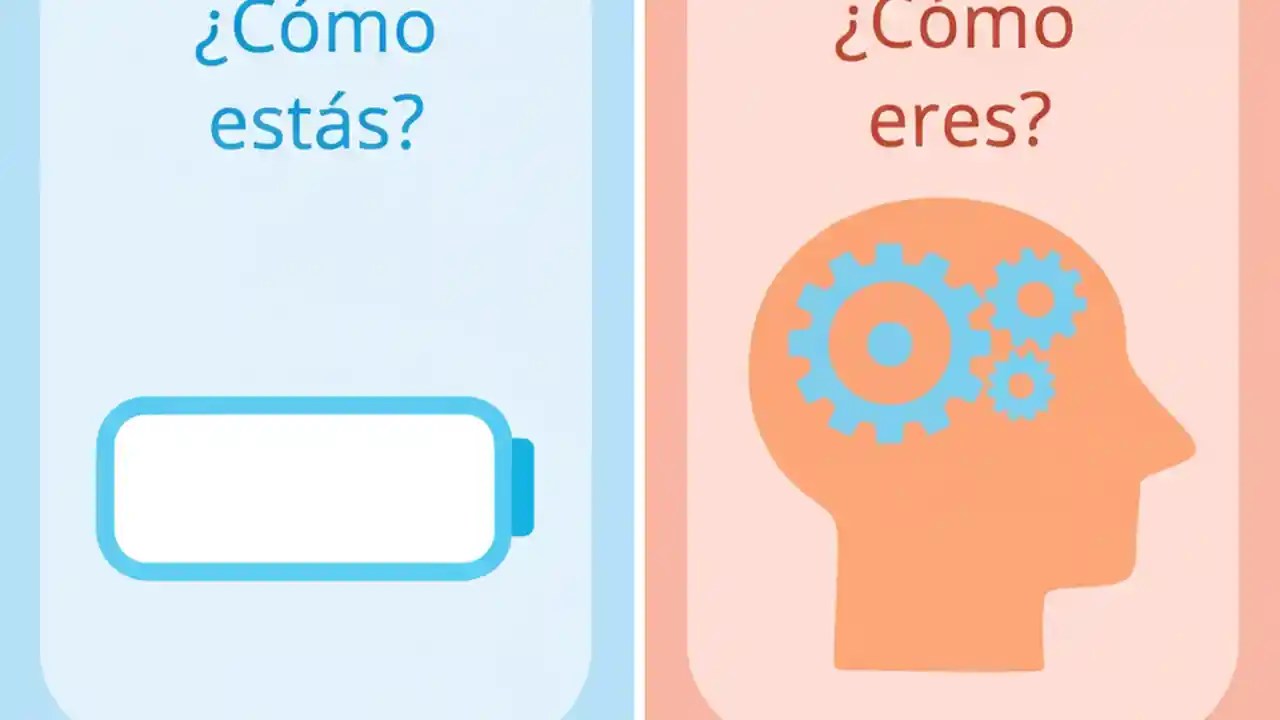 ¿Cómo estás?

¿Cómo eres?