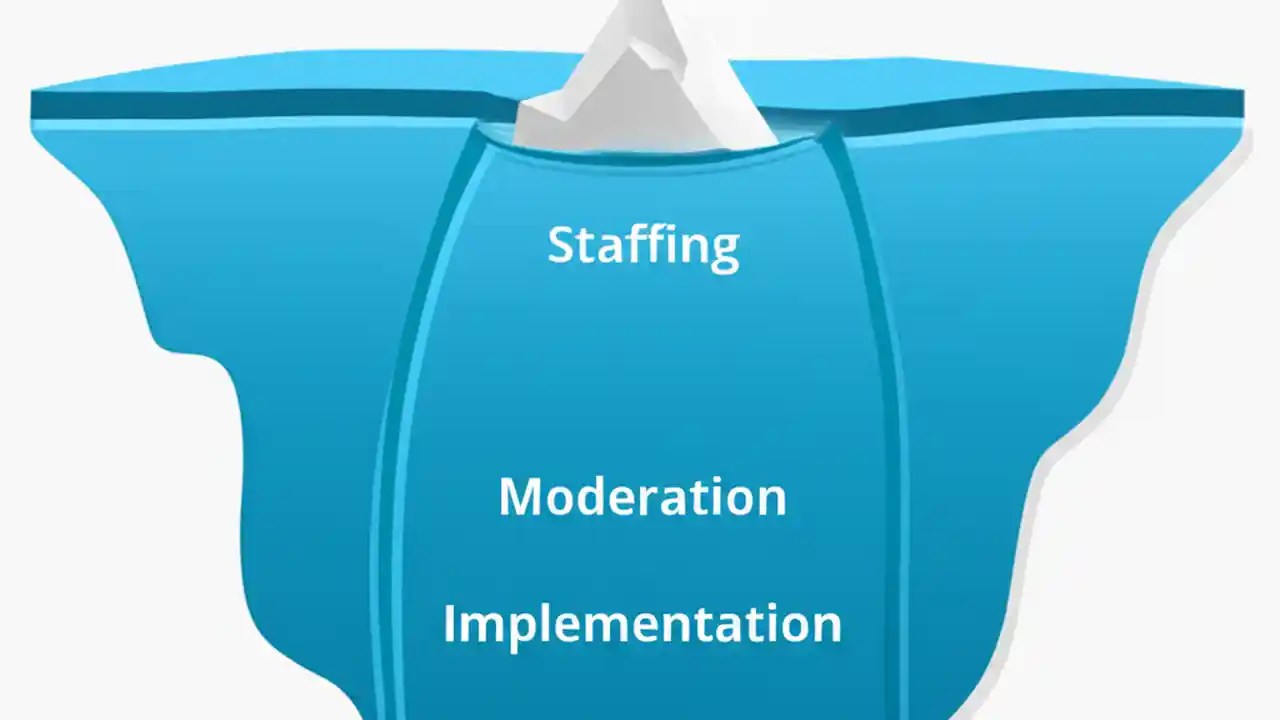 Staffing

Moderation

Implementation