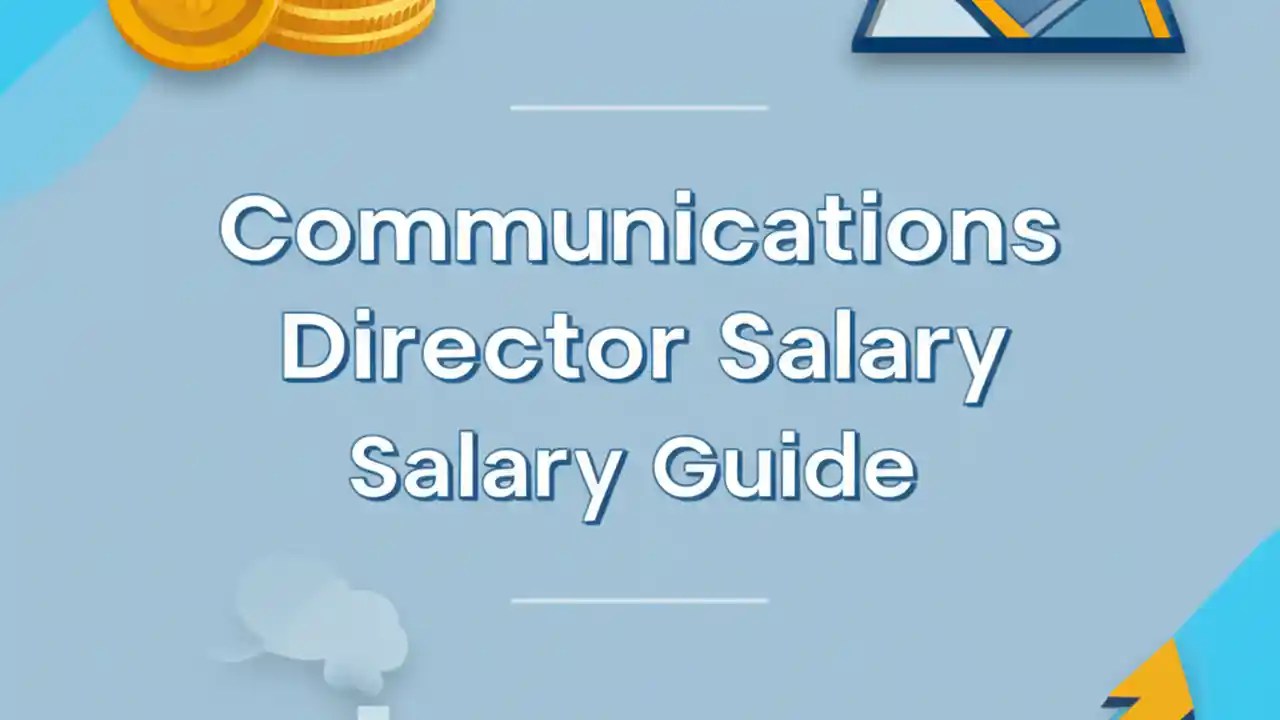 Communications Director Salary Salary Guide