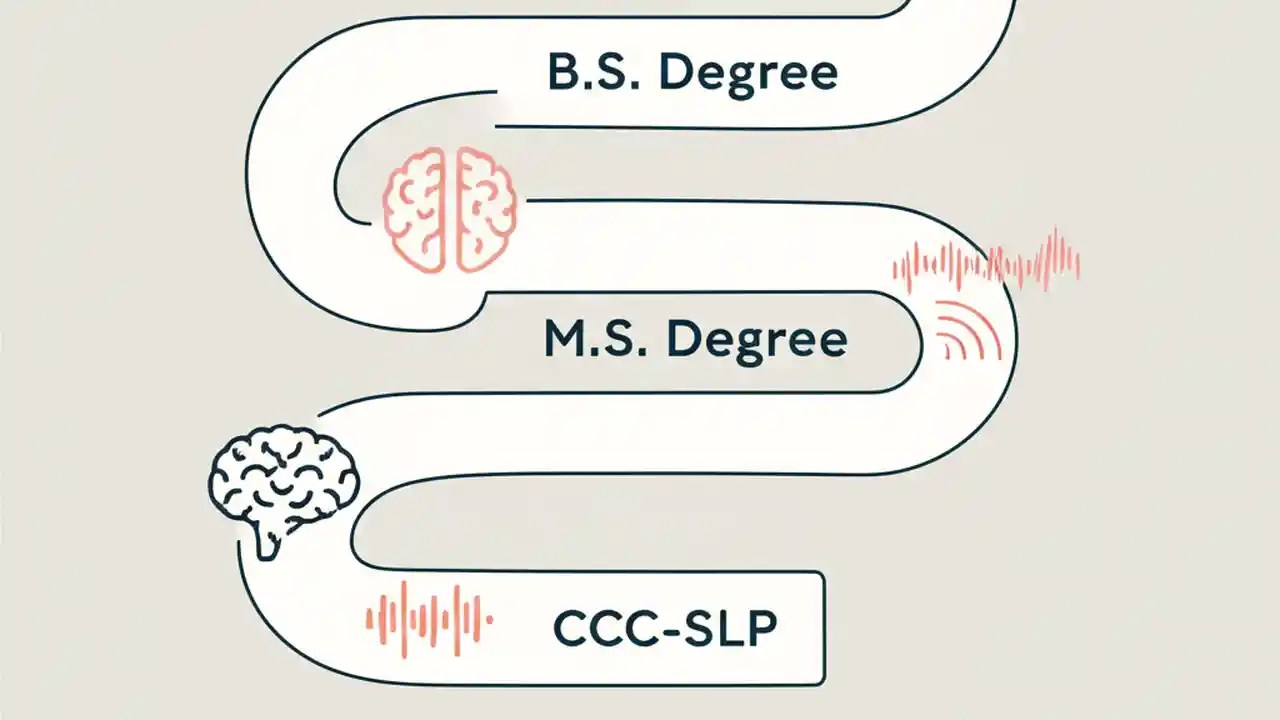 B.S. Degree

M.S. Degree

CCC-SLP