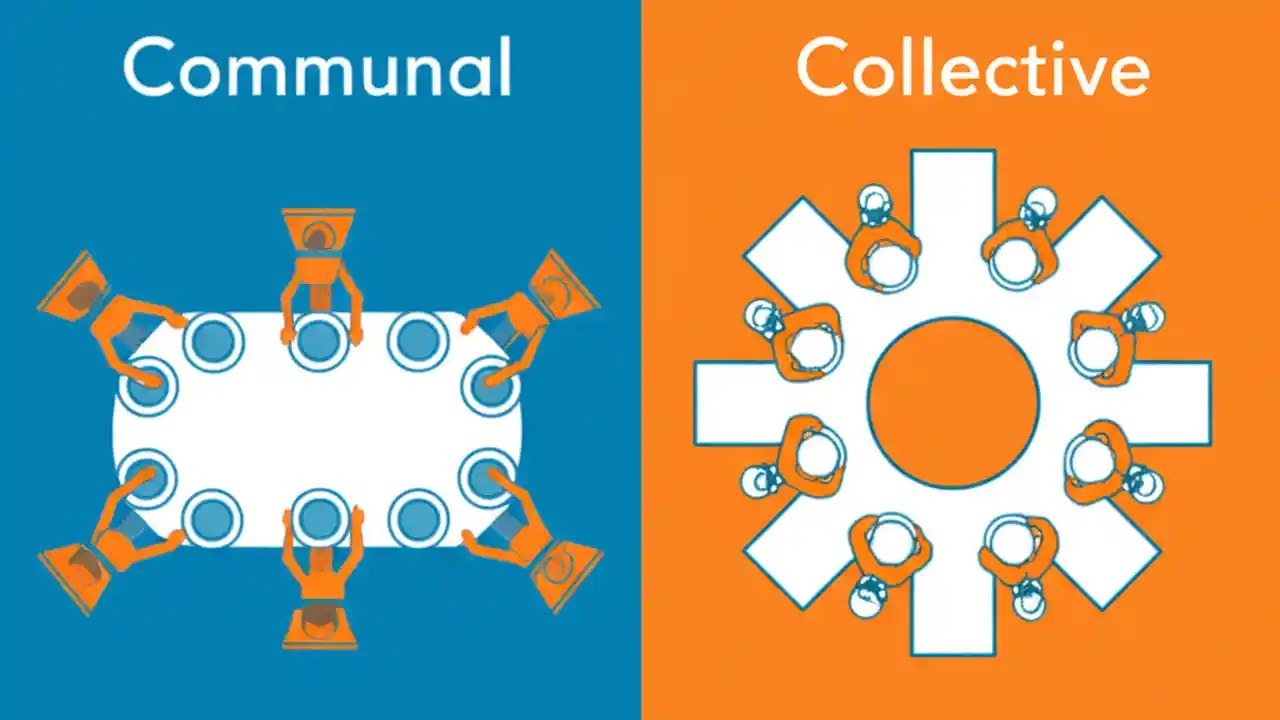 Communal

Collective