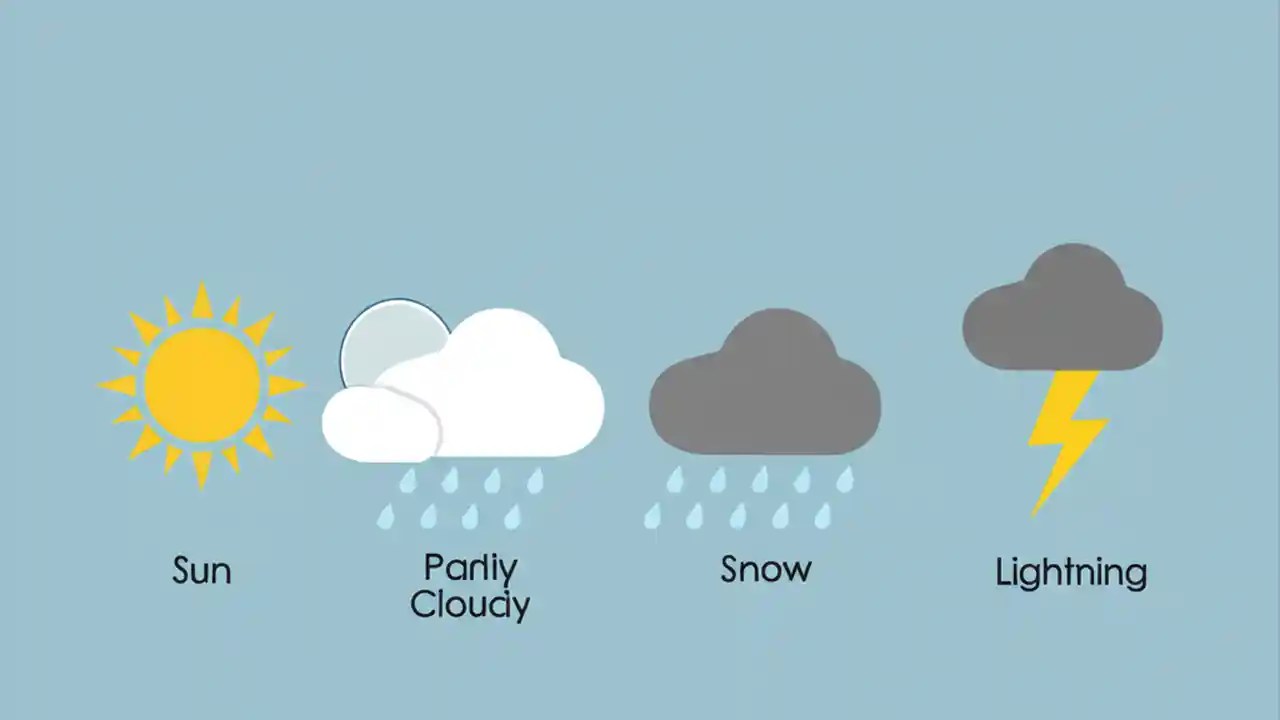 Sun

Parliy Cloudy

Snow

Lightning