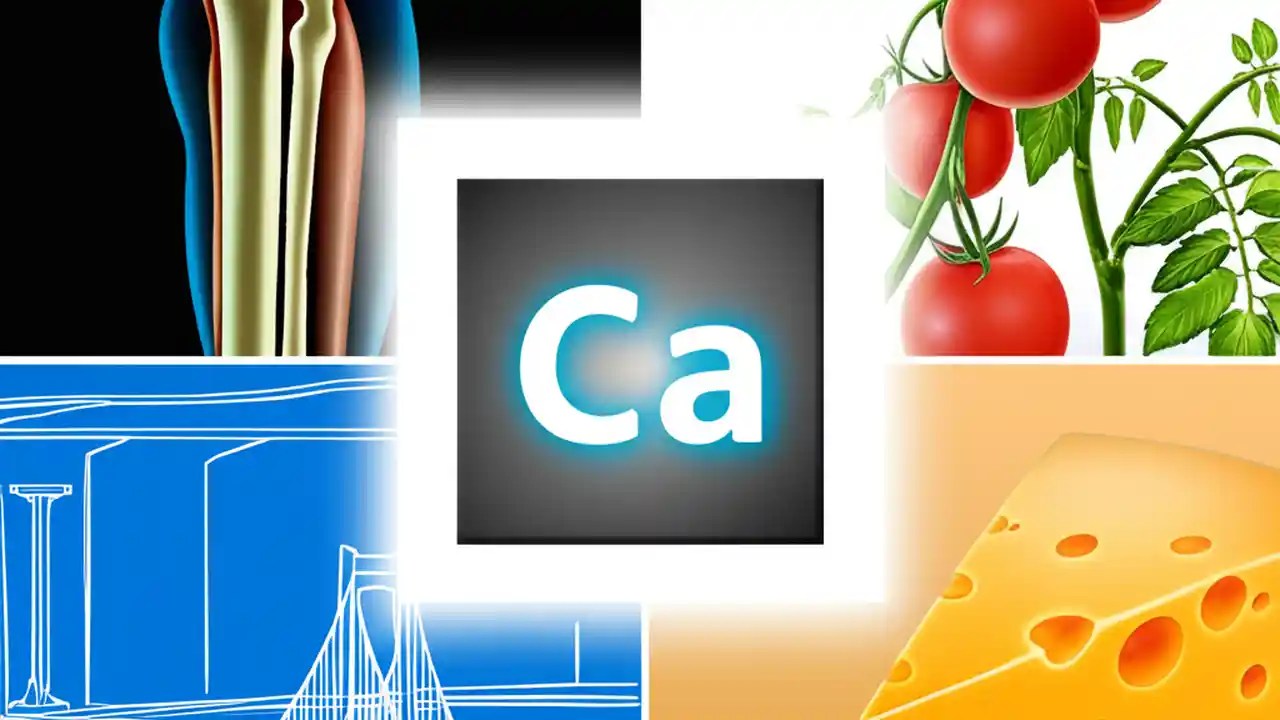 Ca