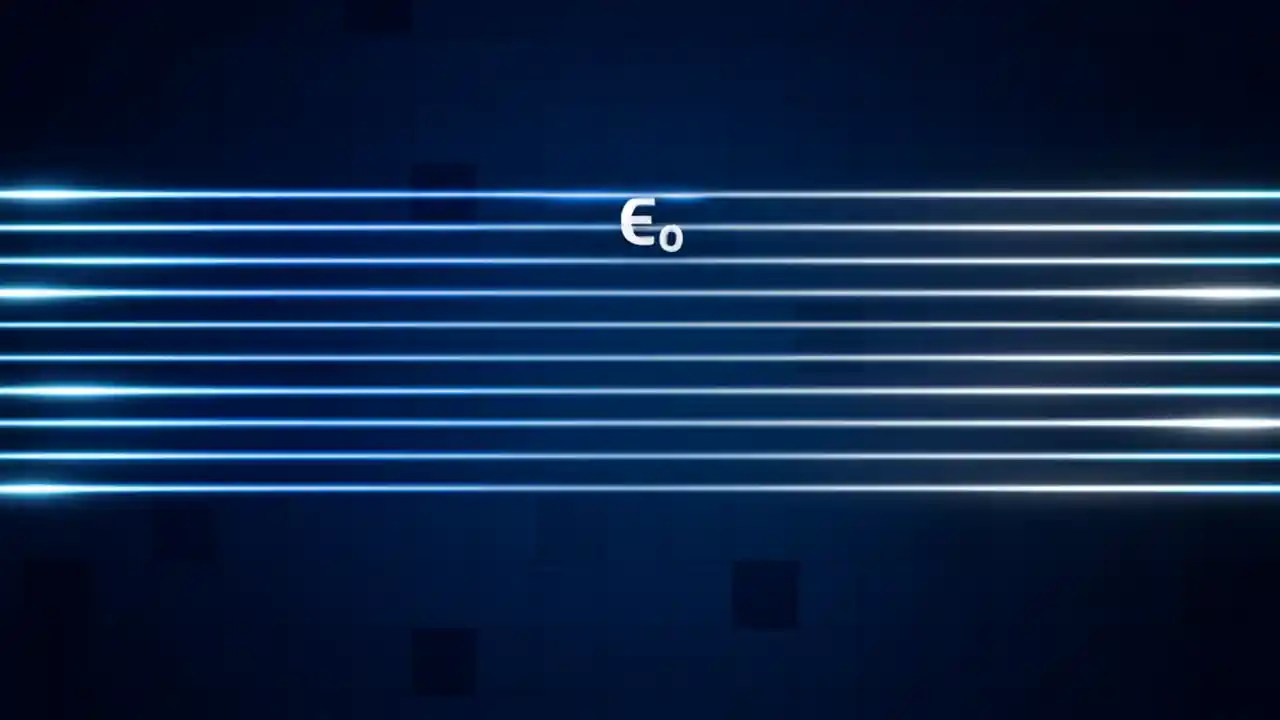 $\epsilon_0$