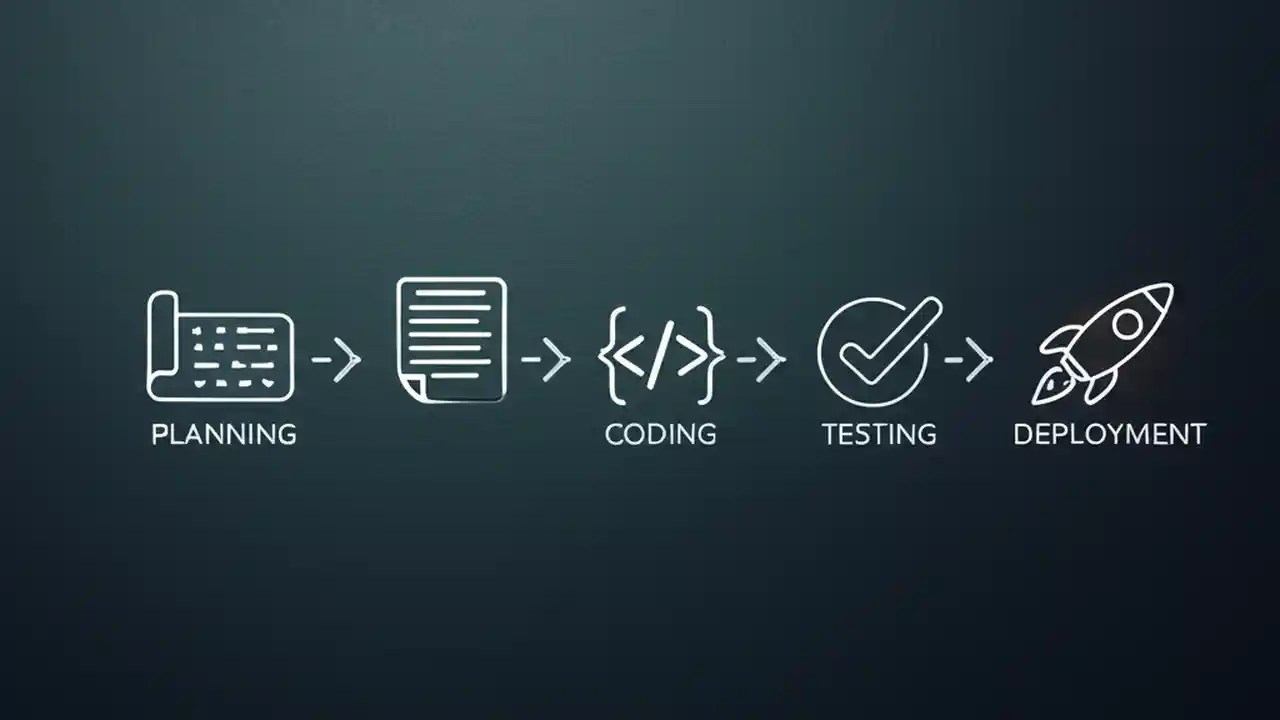 PLANNING

CODING

TESTING

DEPLOYMENT