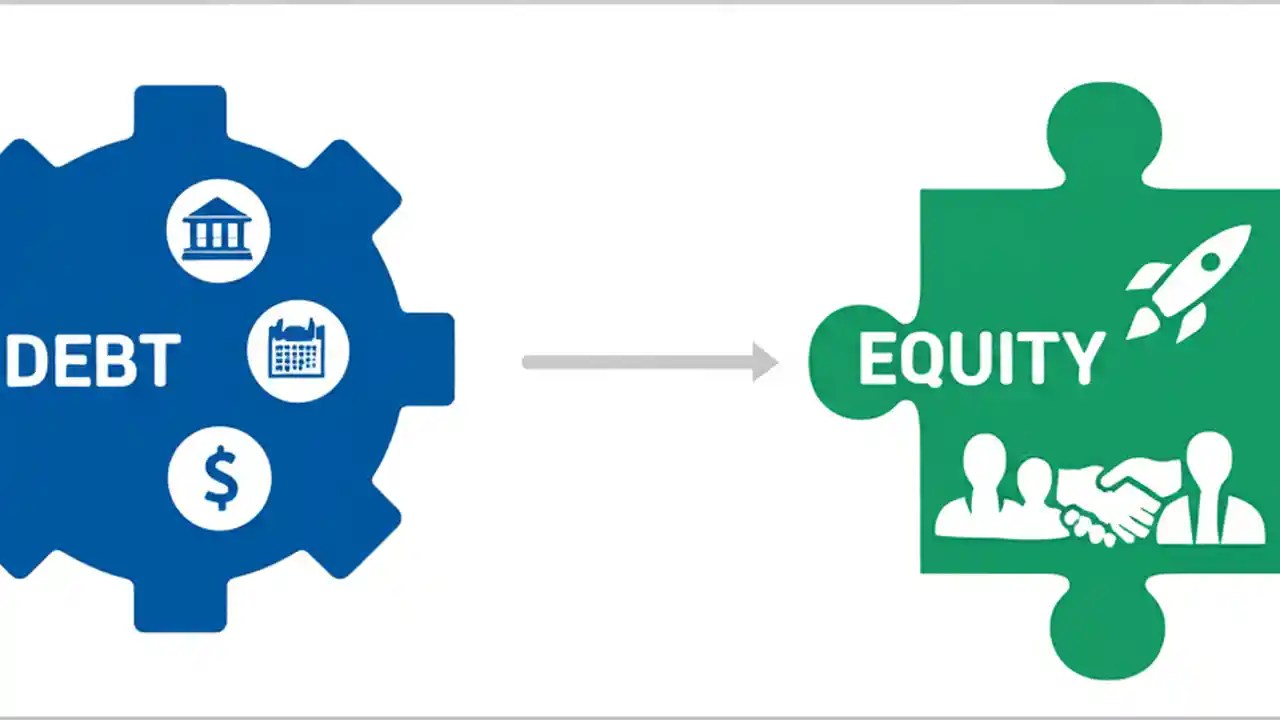 DEBT

$

EQUITY