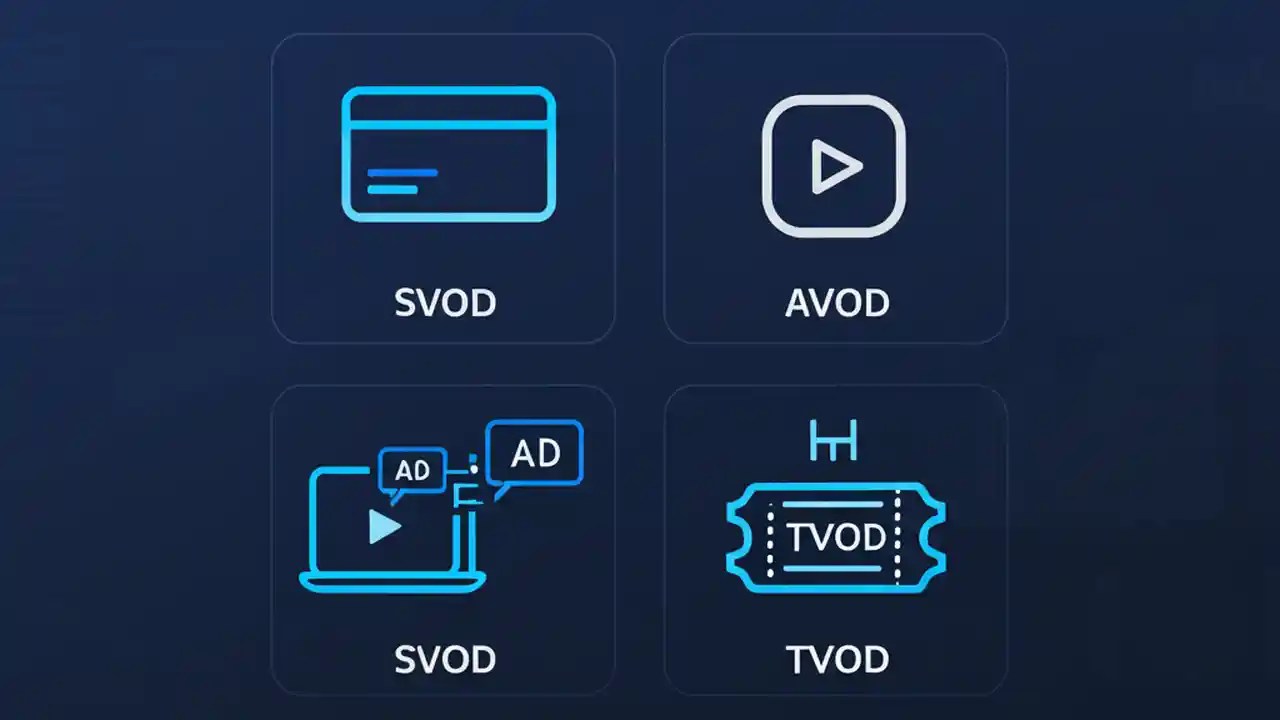 SVOD

AVOD

AD

AD

SVOD

TVOD

TVOD