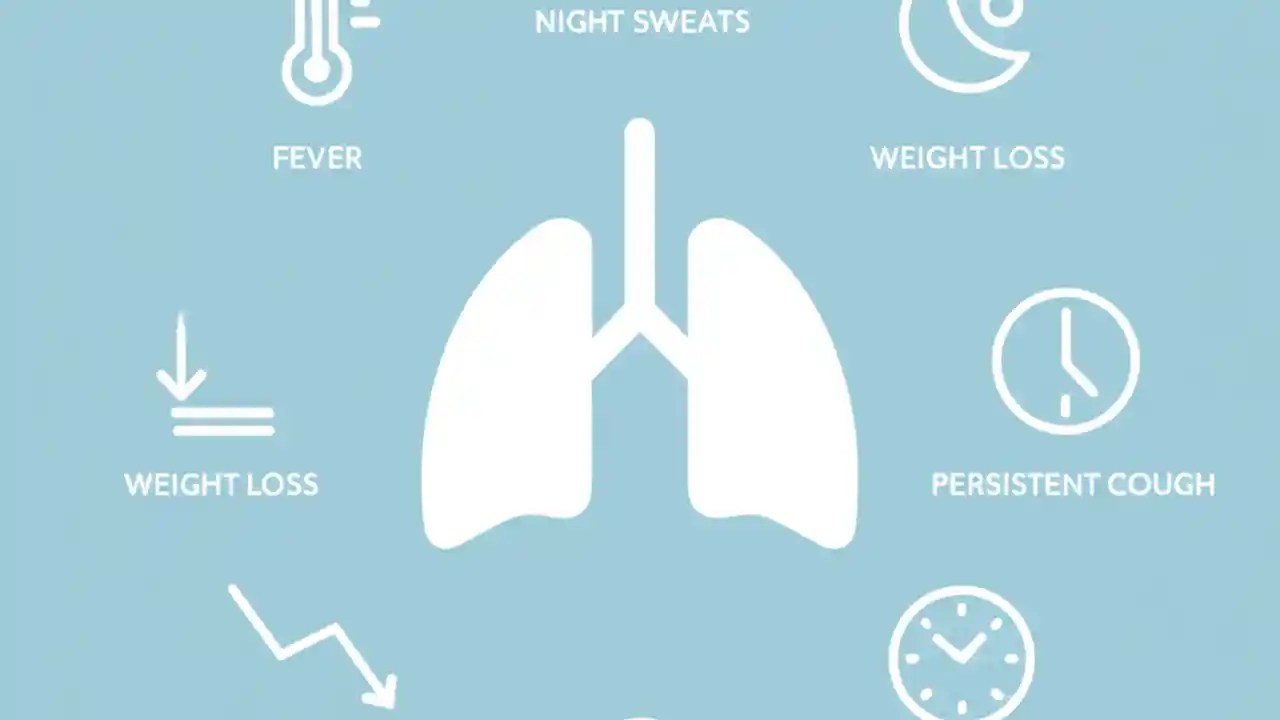 NIGHT SWEATS

FEVER

WEIGHT LOSS

WEIGHT LOSS

PERSISTENT COUGH