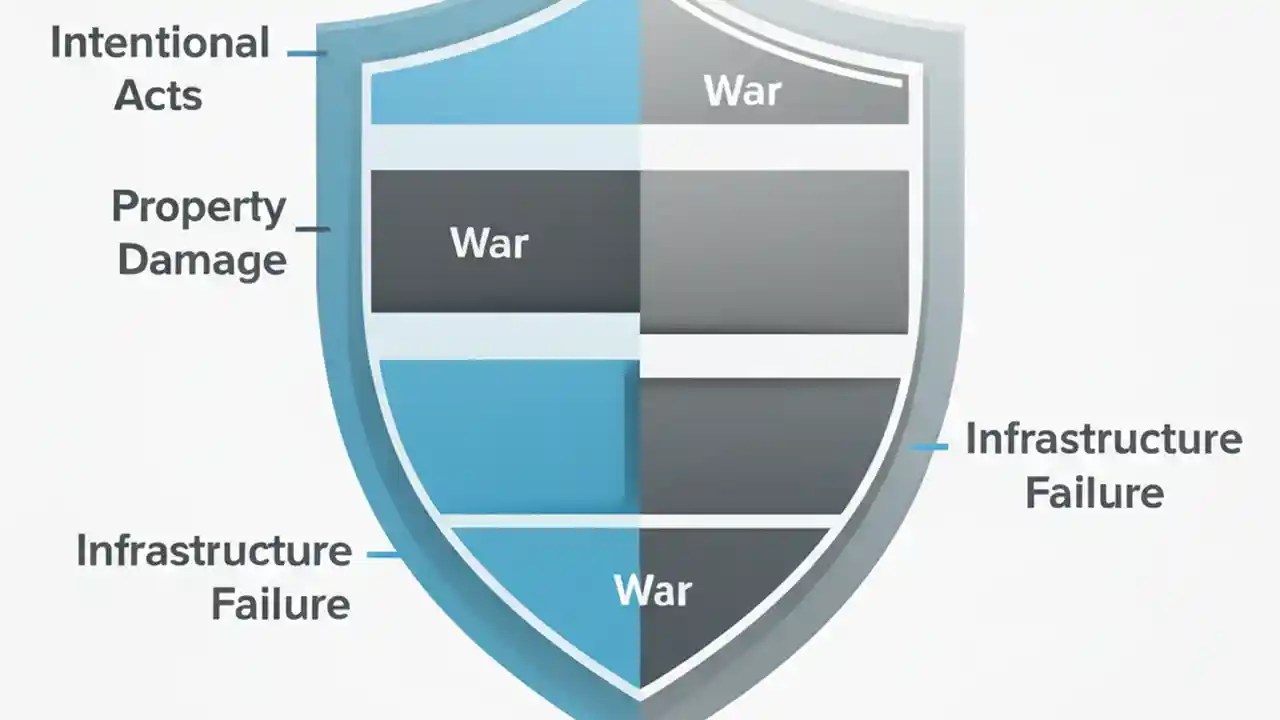 Intentional Acts

War

Property Damage

War

Infrastructure Failure

Infrastructure Failure

War