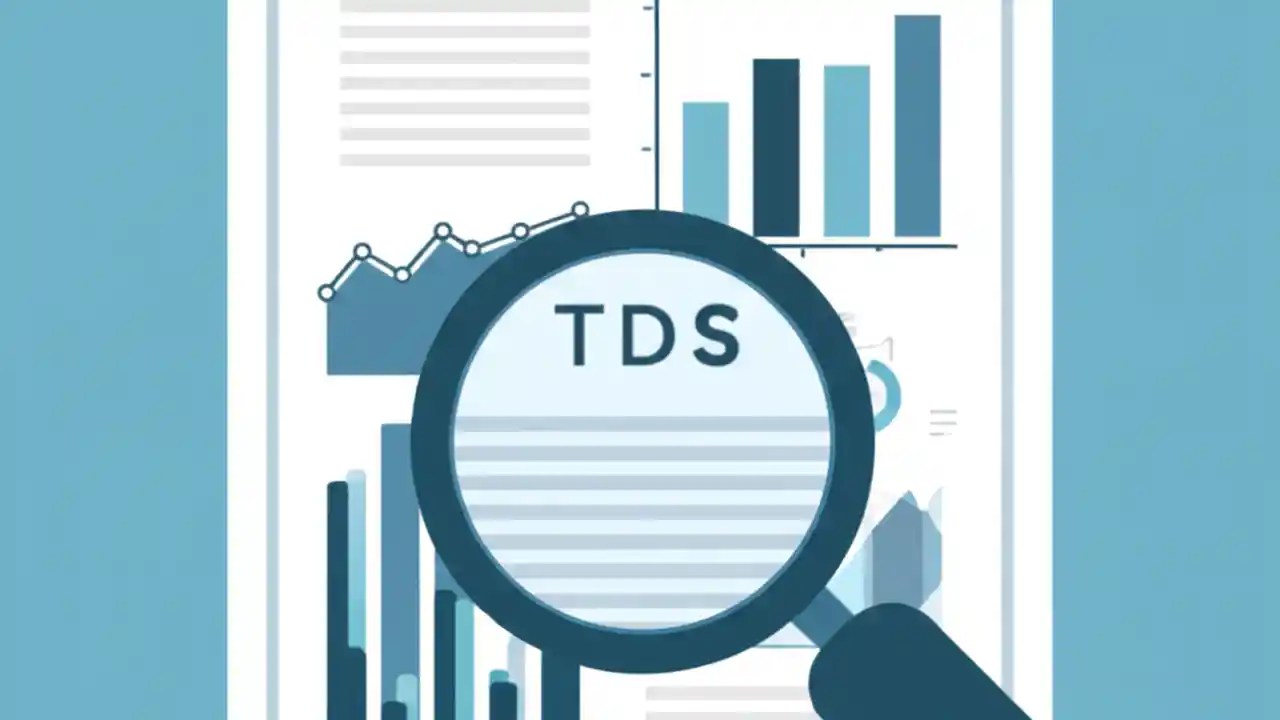 TDS