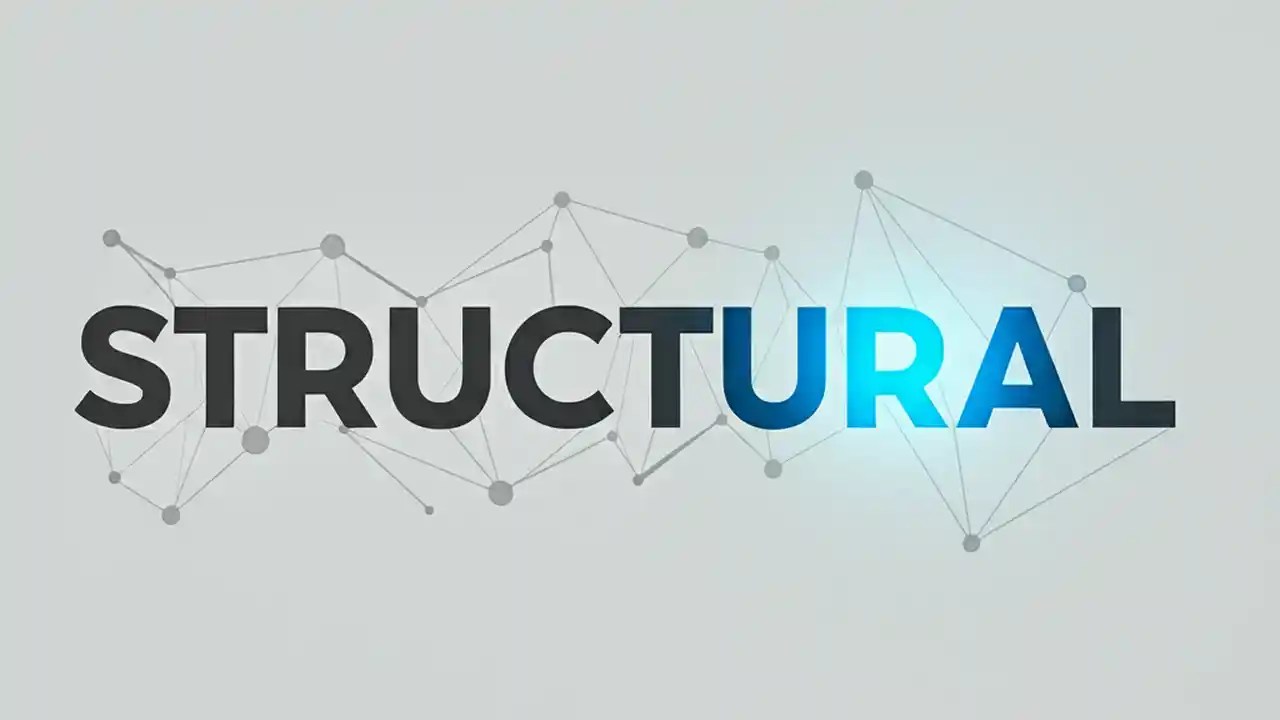 STRUCTURAL