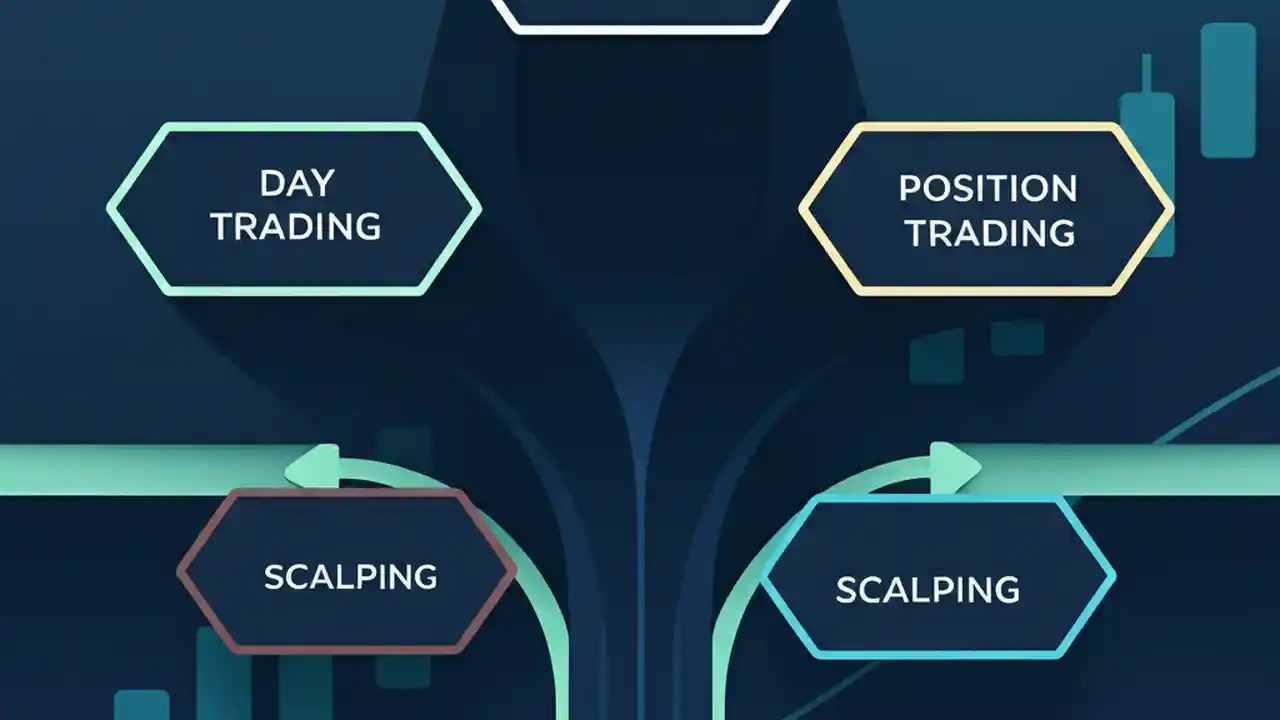 DAY TRADING

POSITION TRADING

SCALPING

SCALPING